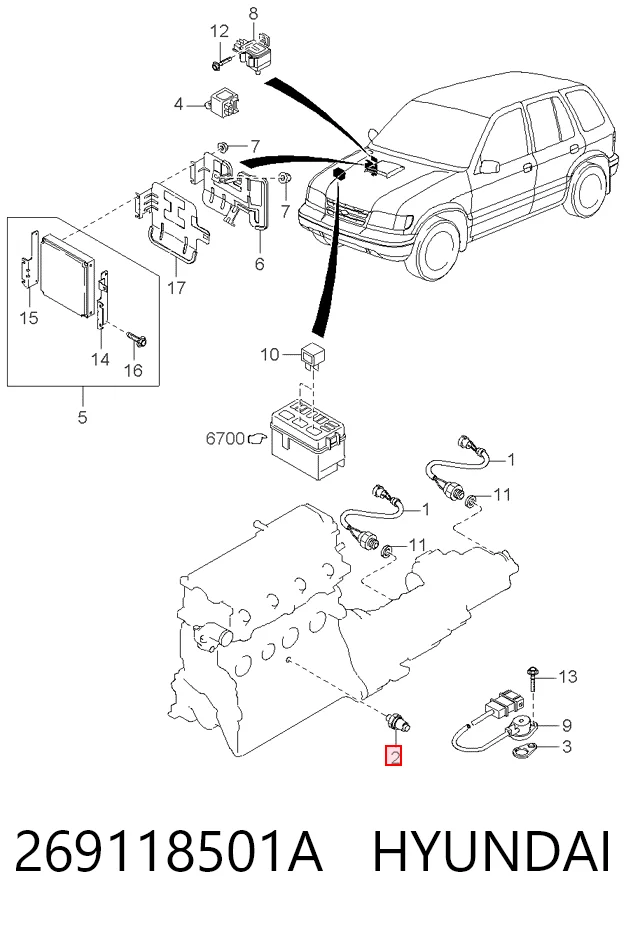 8
12
4
7
7
6
17
15
14
16
5
10
6700
1
11
1
11
13
9
3
2

269118501A HYUNDAI