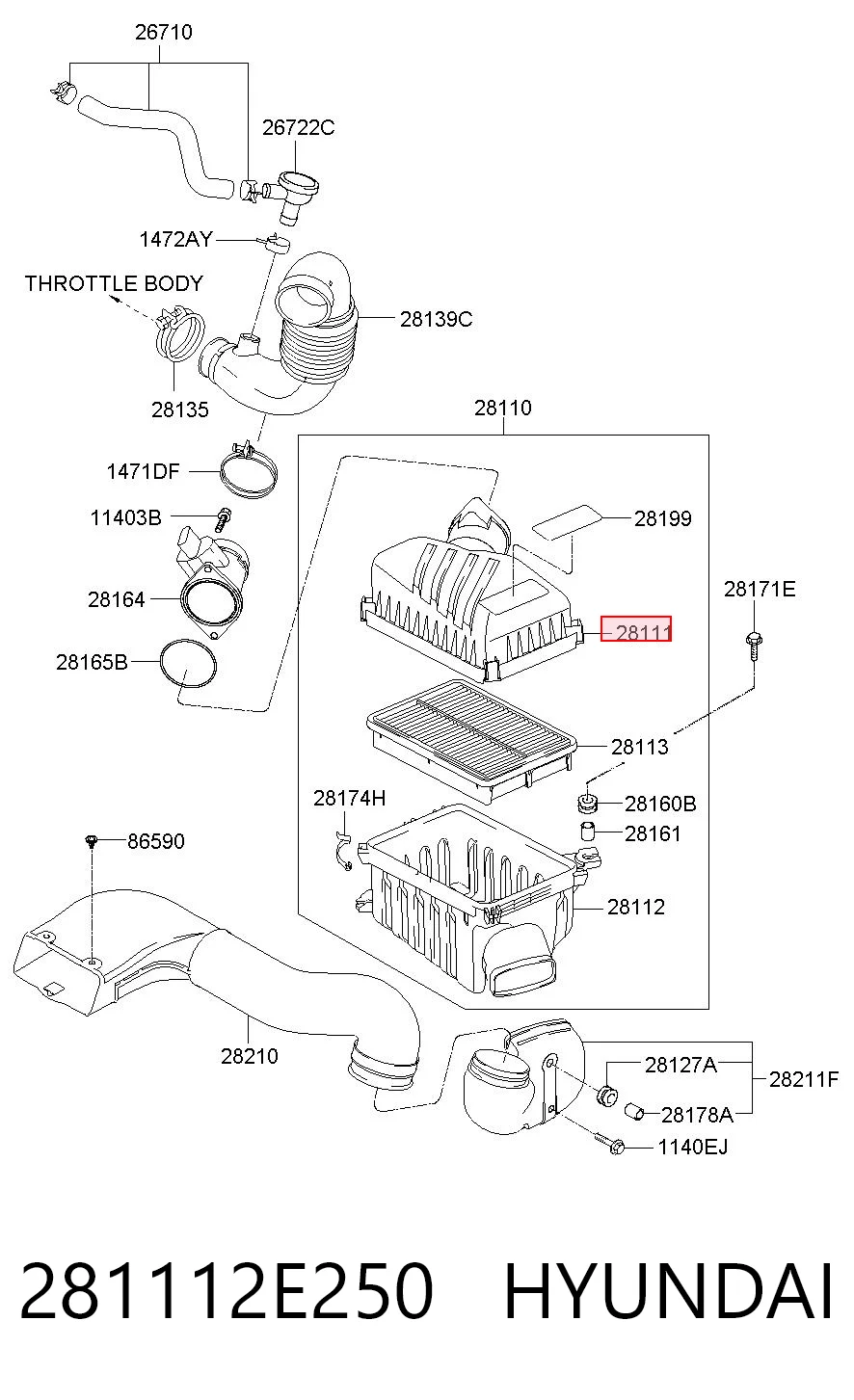 26710
26722C
1472AY
THROTTLE BODY
28139C
28135
28110
1471DF
11403B
28199
28164
28171E
28111
28165B
28113
28174H
28160B
28161
86590
28112
28210
28127A
28211F
28178A
1140EJ

281112E250 HYUNDAI