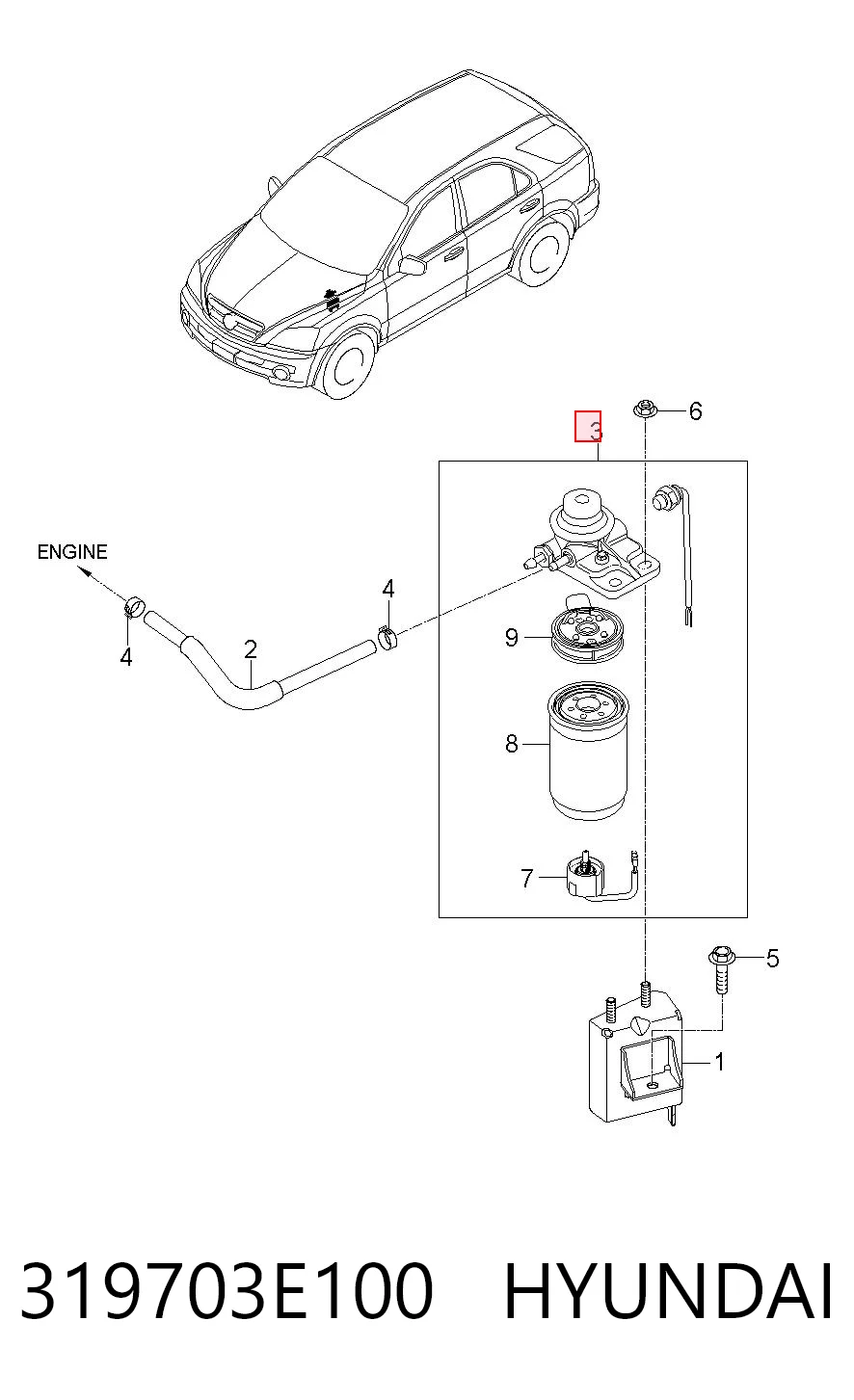 3
6
ENGINE
4
4
2
9
8
7
5
1
319703E100 HYUNDAI