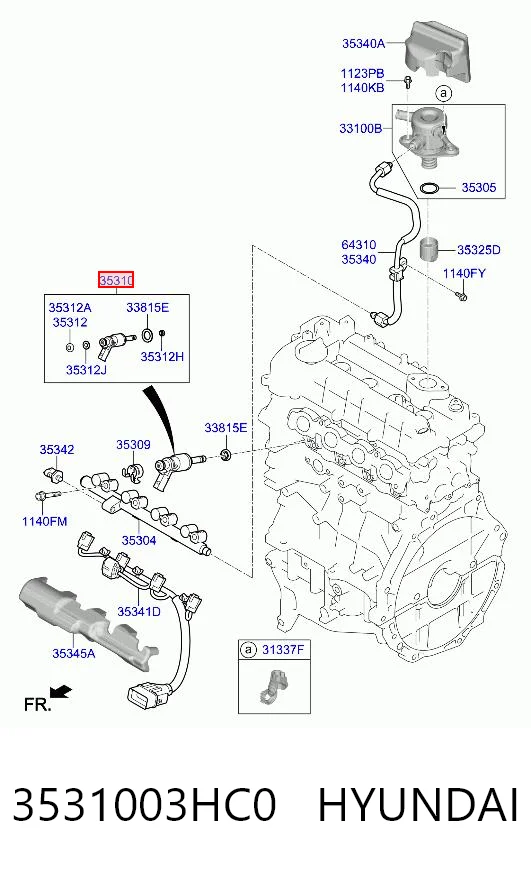 35340A
1123PB
1140KB
a
33100B
35305
64310
35340
35325D
1140FY
35310
35312A
33815E
35312
35312J
35312H
33815E
35342
35309
1140FM
35304
35341D
35345A
a 31337F
FR.

3531003HC0 HYUNDAI