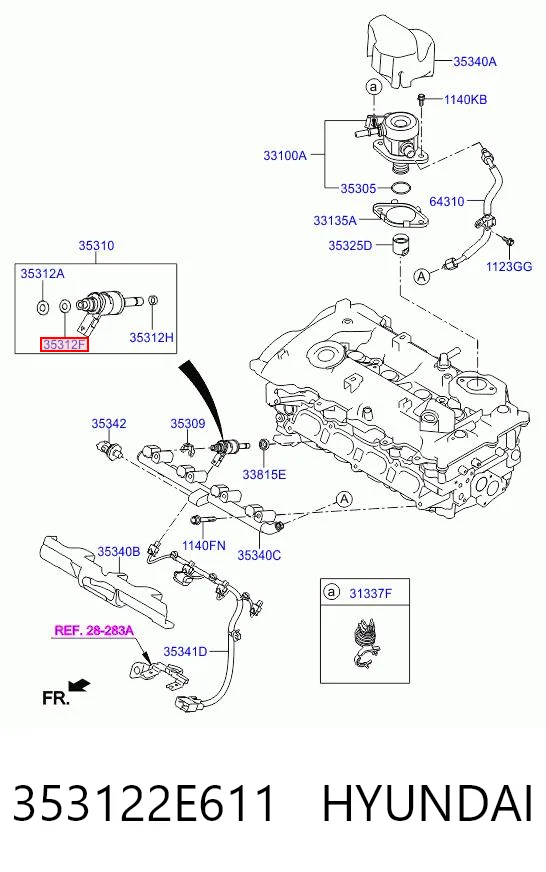 35340A
a
1140KB
33100A
35305
64310
33135A
35325D
A
1123GG
35310
35312A
35312F
35312H
35342
35309
33815E
A
1140FN
35340C
35340B
a
31337F
REF. 28-283A
35341D
FR.

353122E611 HYUNDAI