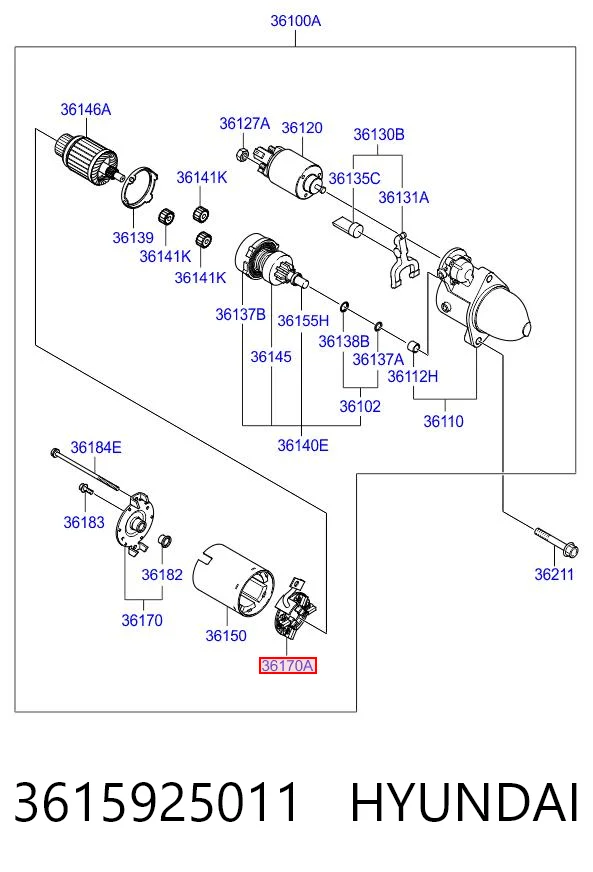 36100A

36146A
36127A
36120
36130B
36141K
36135C
36131A
36139
36141K
36141K
36137B
36155H
36138B
36145
36137A
36112H
36102
36110
36140E
36184E
36183
36182
36170
36150
36170A
36211

3615925011 HYUNDAI