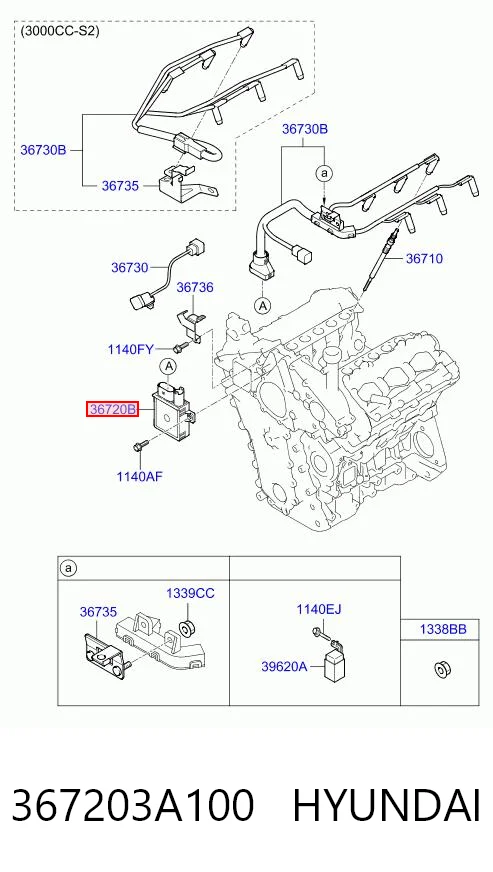 (3000CC-S2)
36730B
36735
36730B
a
36710
36730
36736
A
1140FY
A
36720B
1140AF

a
36735
1339CC
1140EJ
39620A
1338BB

367203A100 HYUNDAI