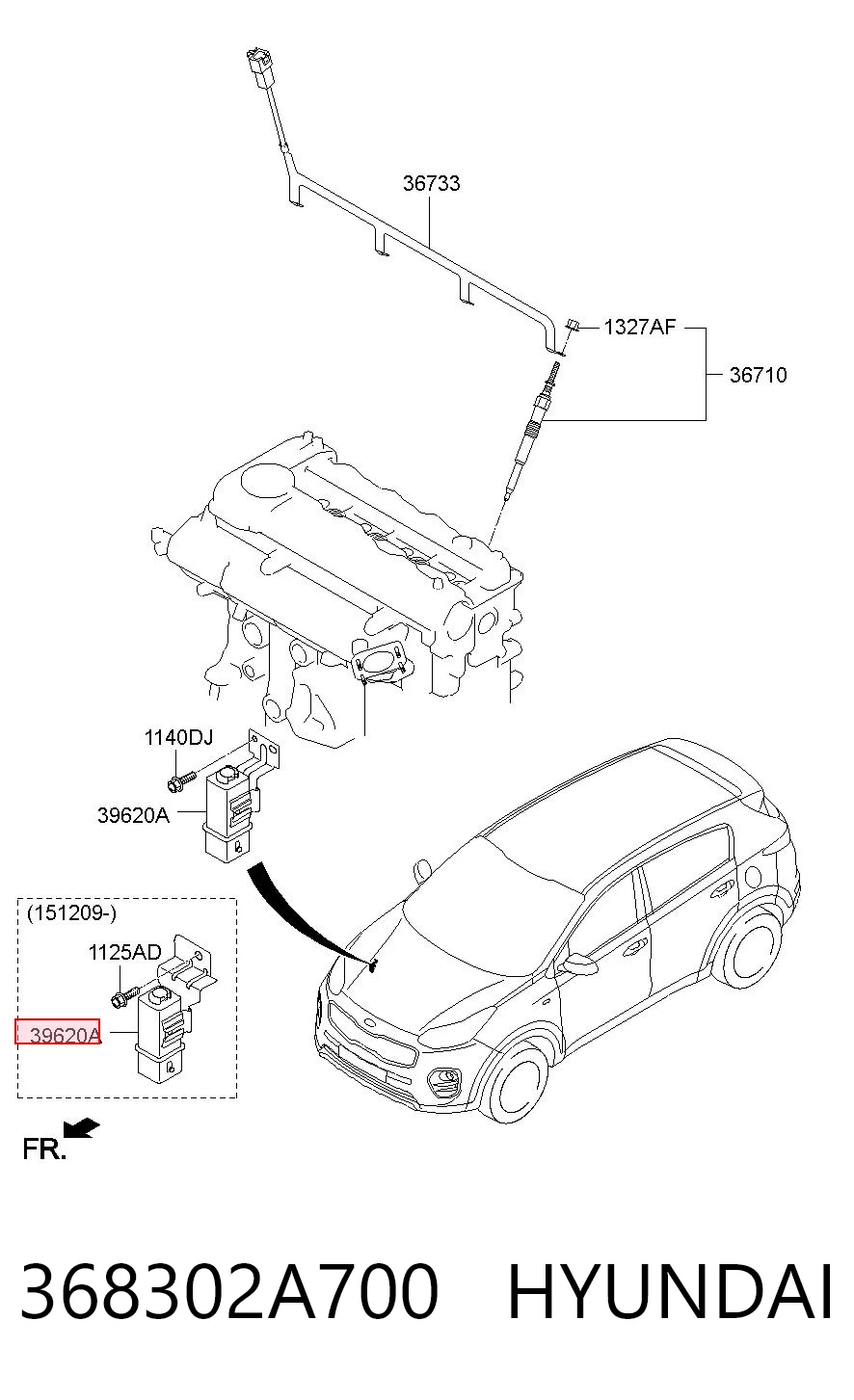 36733

1327AF

36710

1140DJ

39620A

(151209-)

1125AD

39620A

FR.

368302A700 HYUNDAI