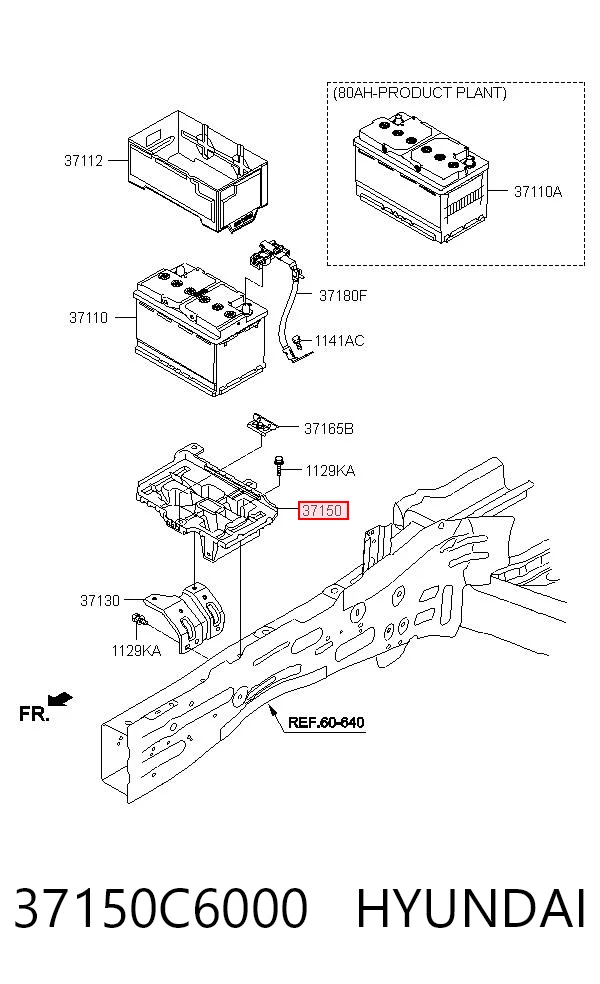 (80AH-PRODUCT PLANT)

37112

37110A

37180F

37110

1141AC

37165B

1129KA

37150

37130

1129KA

FR.

REF.60-640

37150C6000 HYUNDAI