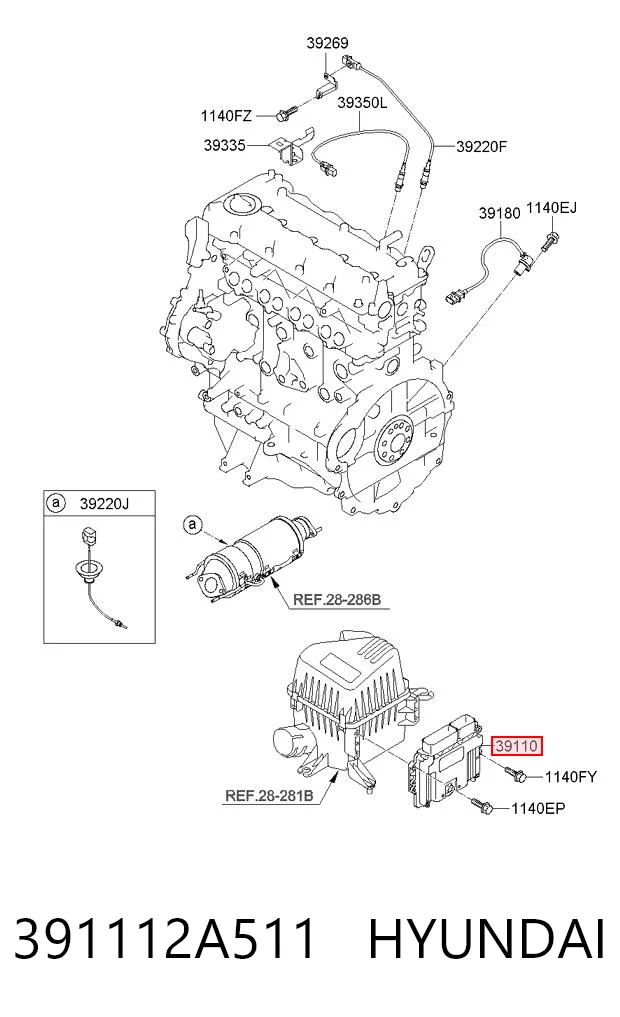 39269

1140FZ

39350L

39335

39220F

39180

1140EJ

a

39220J

a

REF.28-286B

39110

1140FY

REF.28-281B

1140EP

391112A511 HYUNDAI