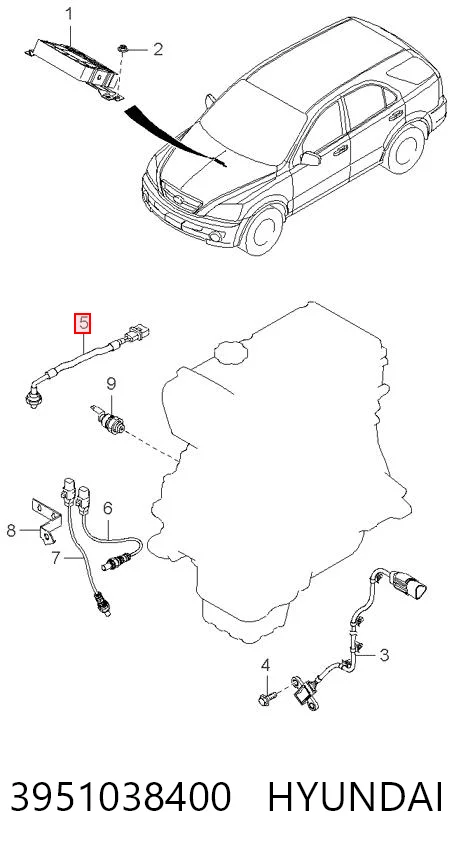 1
2
5
9
6
8
7
3
4
3951038400 HYUNDAI