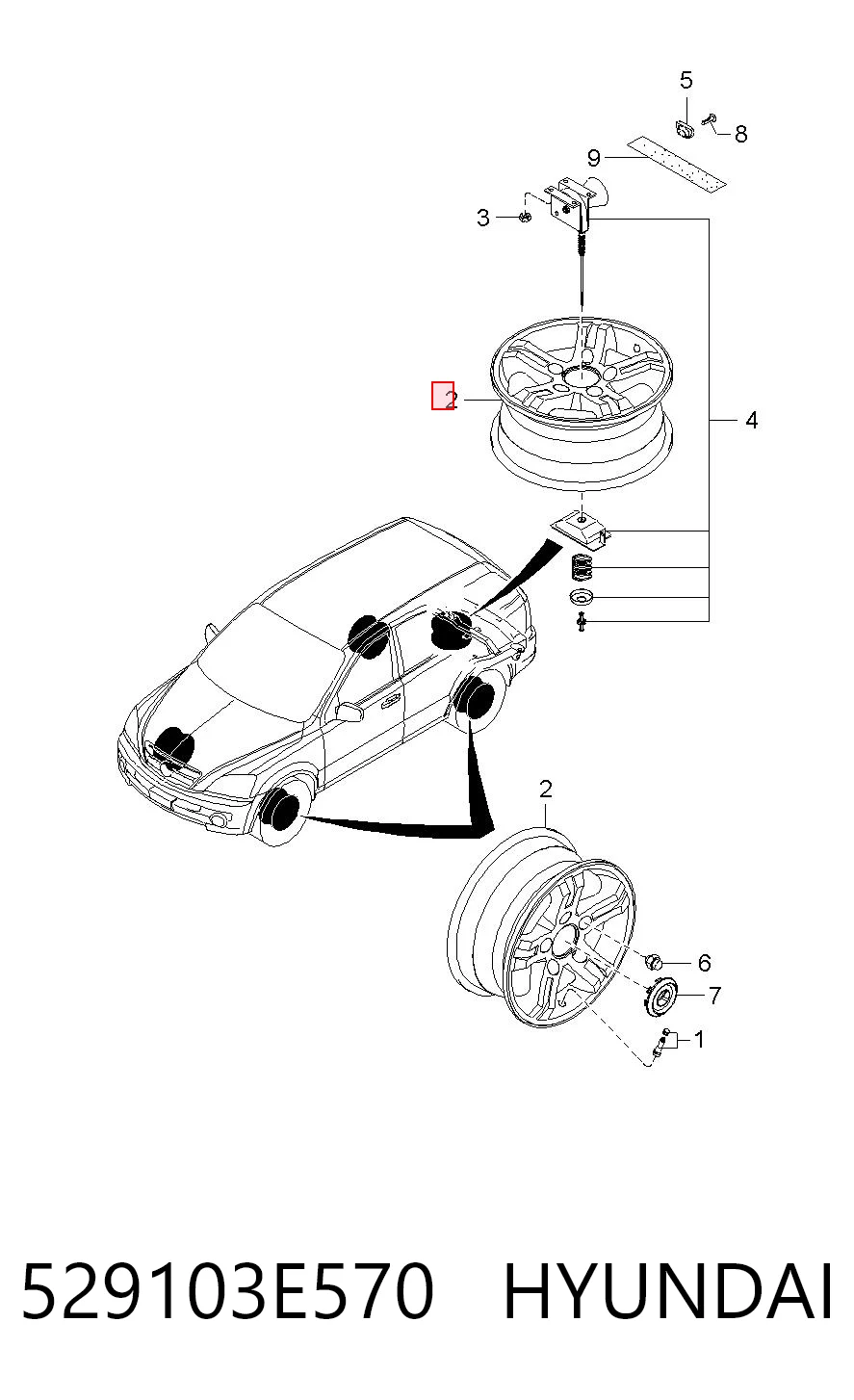 5
8
9
3
2
4
2
6
7
1

529103E570 HYUNDAI