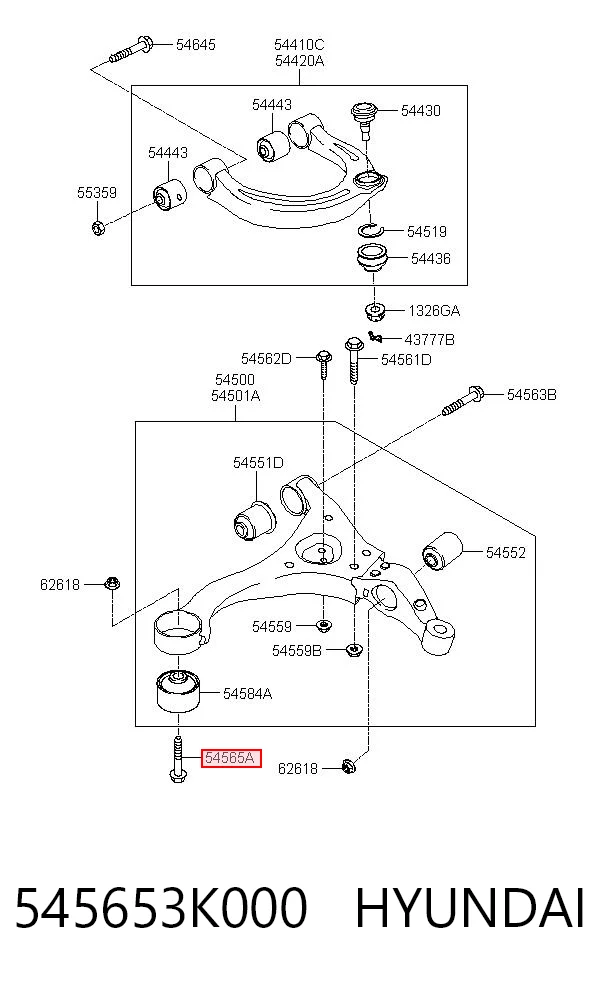 54645
54410C
54420A
54443
54430
54443
55359
54519
54436
1326GA
43777B
54562D
54561D
54500
54501A
54563B
54551D
54552
62618
54559
54559B
54584A
54565A
62618

545653K000 HYUNDAI