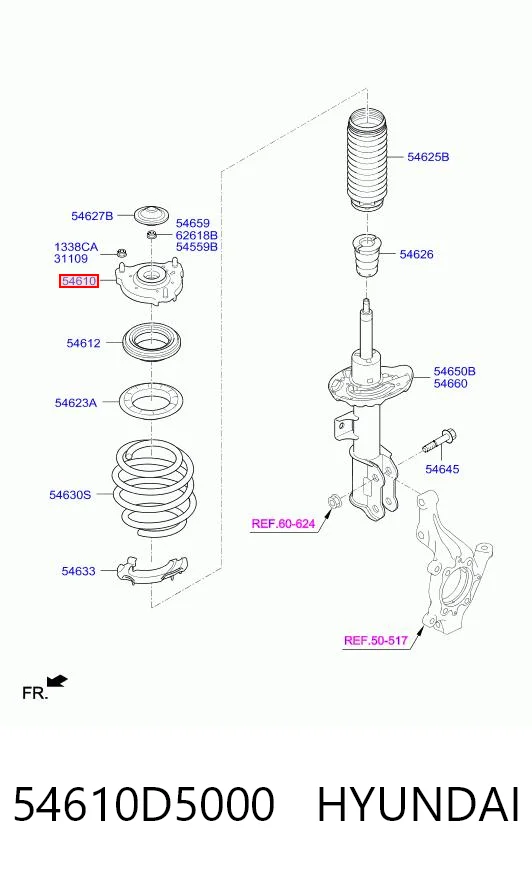 54625B

54627B

54659
62618B
54559B

1338CA
31109

54626

54610

54612

54650B
54660

54623A

54645

54630S

REF.60-624

54633

REF.50-517

FR.

54610D5000 HYUNDAI