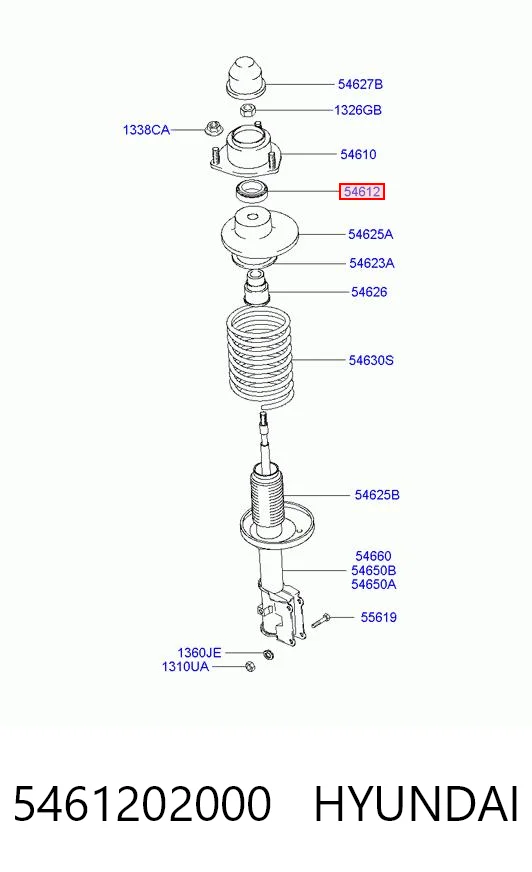 54627B
1326GB
1338CA
54610
54612
54625A
54623A
54626
54630S
54625B
54660
54650B
54650A
55619
1360JE
1310UA

5461202000 HYUNDAI