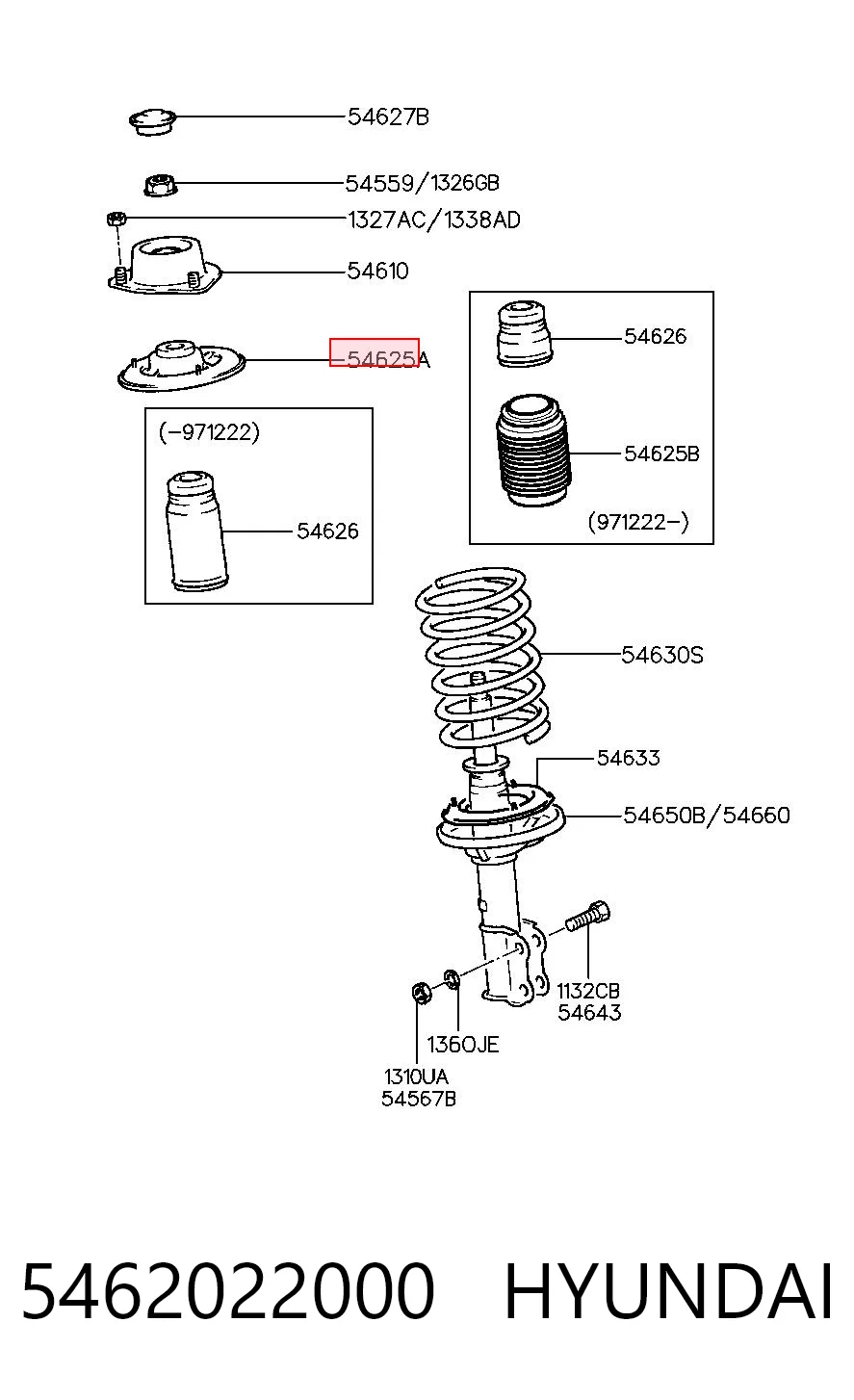 54627B

54559/1326GB

1327AC/1338AD

54610

54625A

(-971222)

54626

54626

54625B

(971222-)

54630S

54633

54650B/54660

1132CB
54643

1360JE

1310UA
54567B

5462022000 HYUNDAI