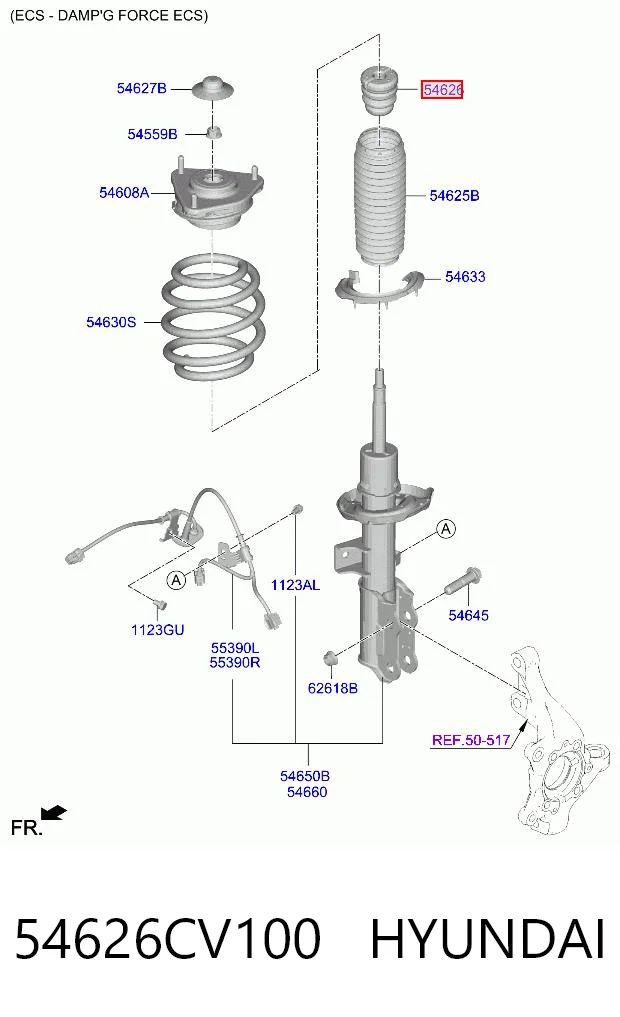 (ECS - DAMP'G FORCE ECS)

54627B
54626
54559B
54608A
54625B
54633
54630S
A
A
1123AL
54645
1123GU
55390L
55390R
62618B
REF.50-517
54650B
54660
FR.

54626CV100 HYUNDAI