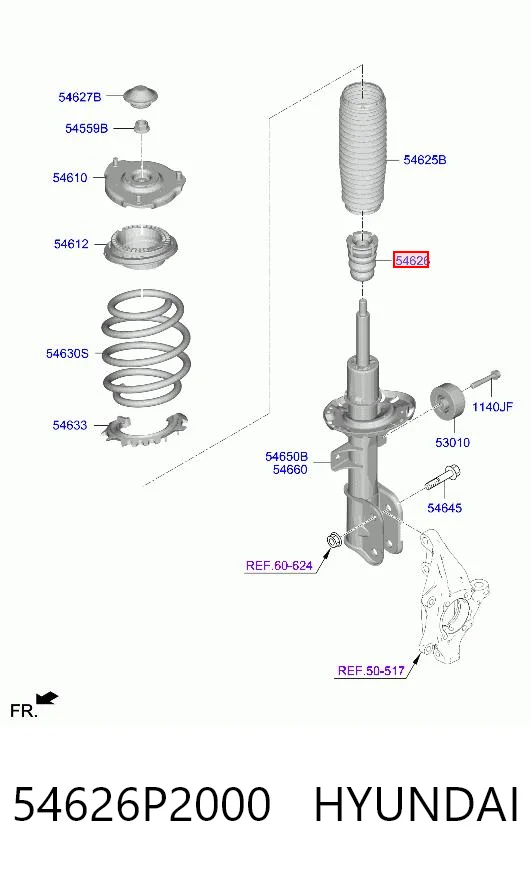 54627B
54559B
54610
54612
54630S
54633
54625B
54626
1140JF
53010
54650B
54660
54645
REF.60-624
REF.50-517
FR.

54626P2000 HYUNDAI