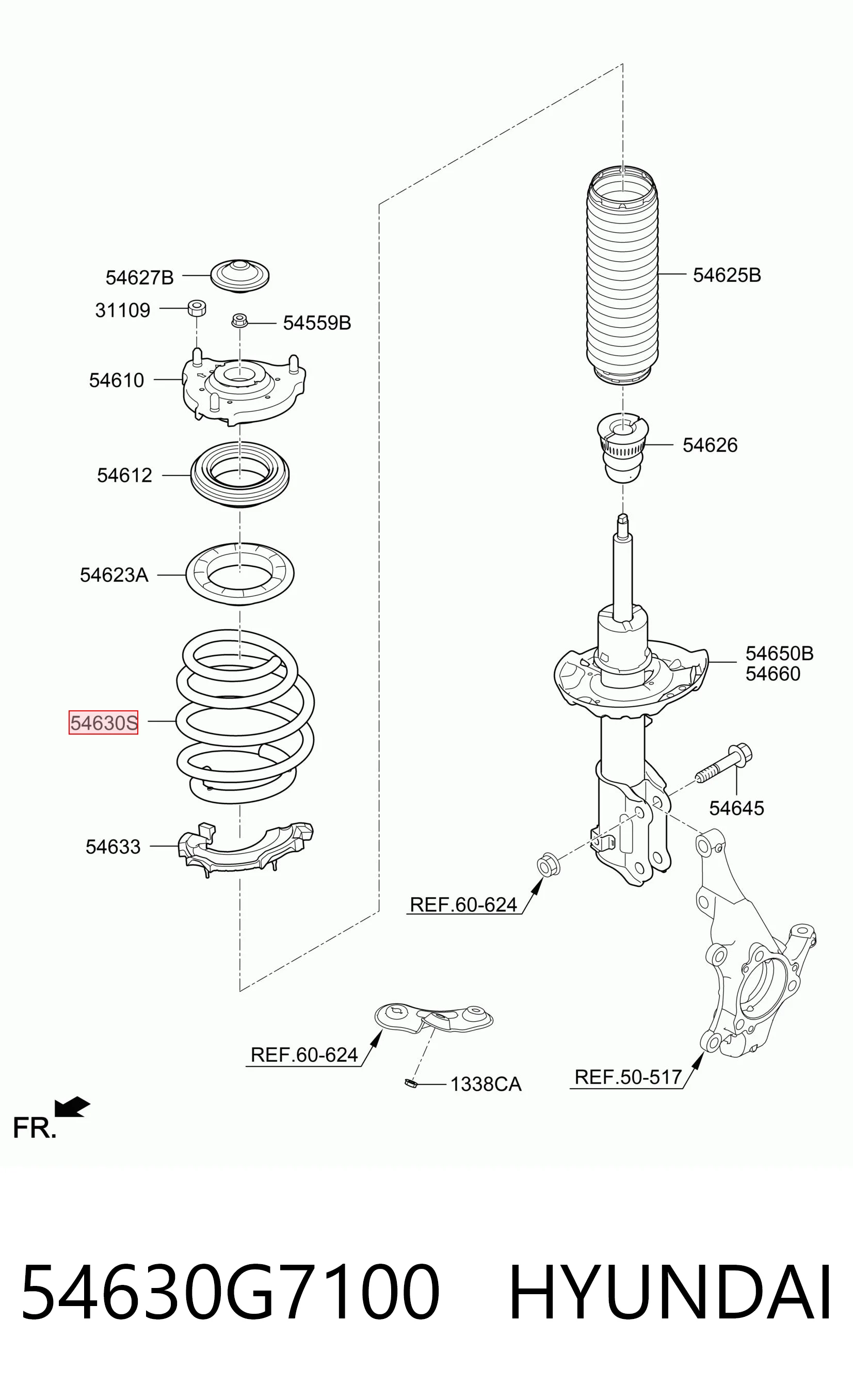 54627B
31109
54559B
54610
54612
54623A
54630S
54633
54625B
54626
54650B
54660
54645
REF.60-624
REF.60-624
1338CA
REF.50-517
FR.

54630G7100 HYUNDAI