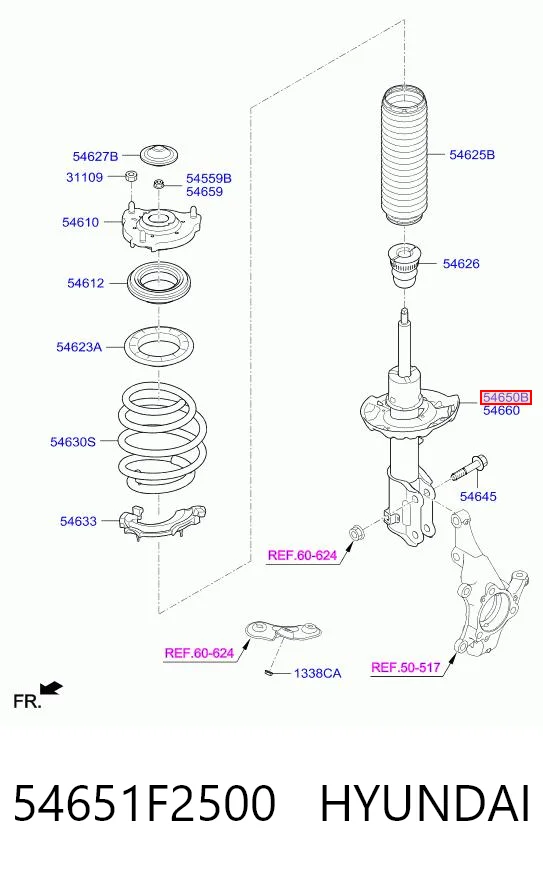 54627B
31109
54559B
54659
54610
54612
54623A
54630S
54633
54625B
54626
54650B
54660
54645
REF.60-624
REF.60-624
1338CA
REF.50-517
FR.

54651F2500 HYUNDAI