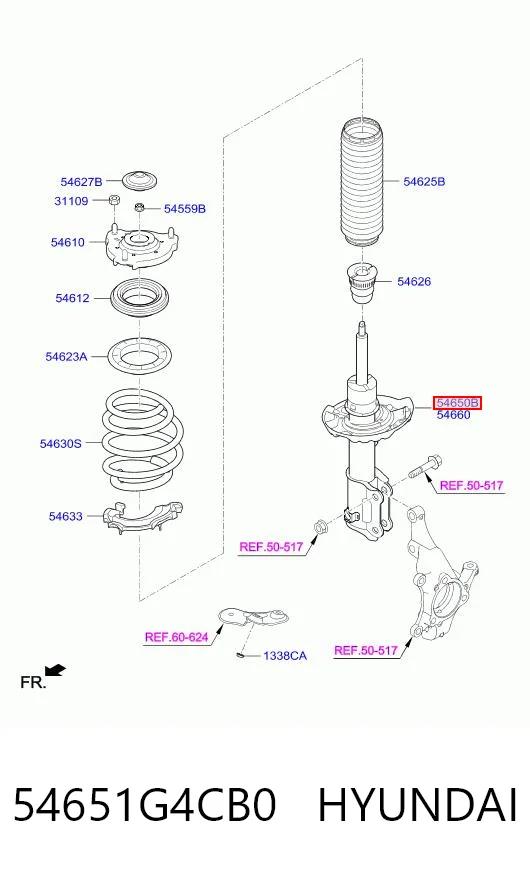 54627B
31109
54559B
54610
54612
54623A
54630S
54633
54625B
54626
54650B
54660
REF.50-517
REF.50-517
REF.60-624
1338CA
REF.50-517
FR.

54651G4CB0 HYUNDAI