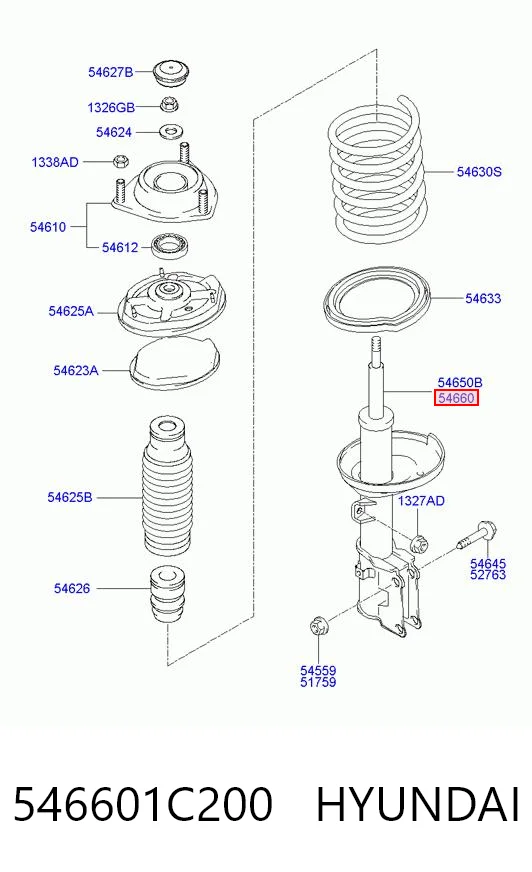 54627B
1326GB
54624
1338AD
54610
54612
54625A
54623A
54625B
54626
54630S
54633
54650B
54660
1327AD
54645
52763
54559
51759

546601C200 HYUNDAI