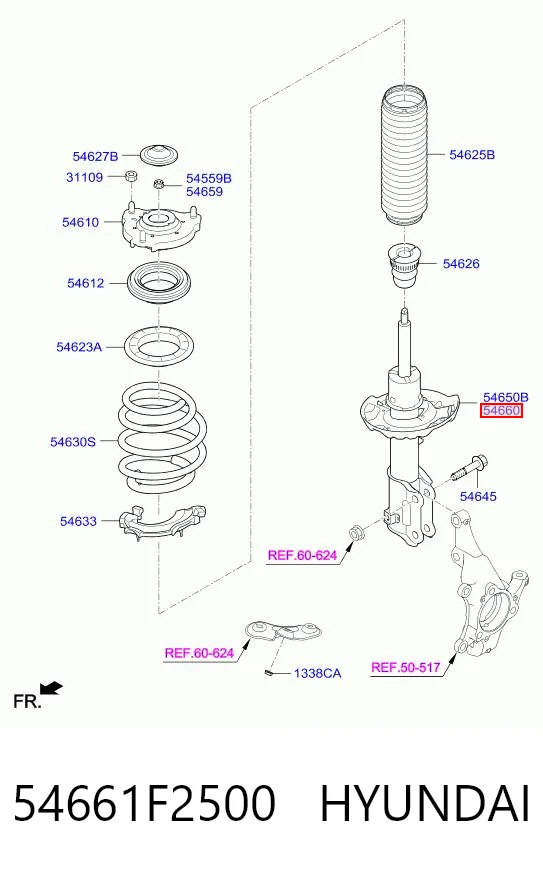 54627B
31109
54559B
54659
54610
54612
54623A
54630S
54633
54625B
54626
54650B
54660
54645
REF.60-624
REF.60-624
1338CA
REF.50-517
FR.

54661F2500 HYUNDAI