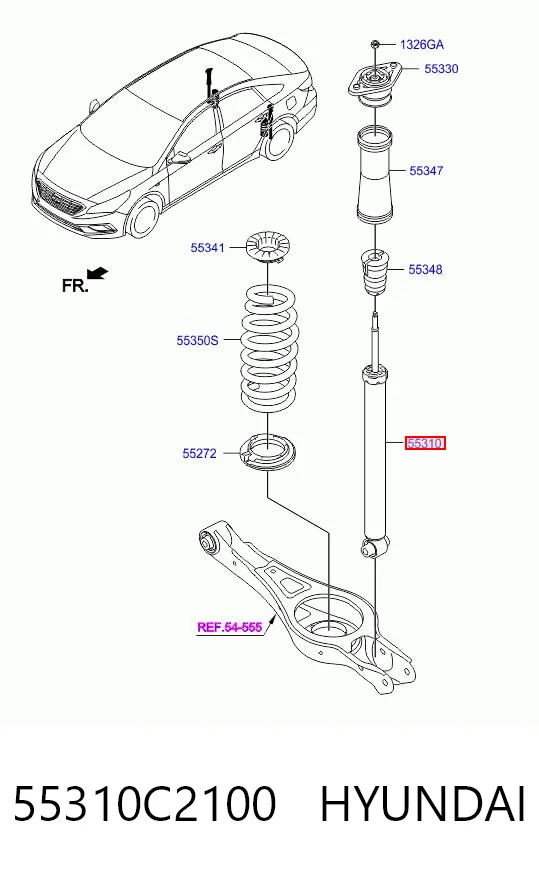 1326GA
55330
55347
55341
55348
FR.
55350S
55310
55272
REF.54-555

55310C2100 HYUNDAI