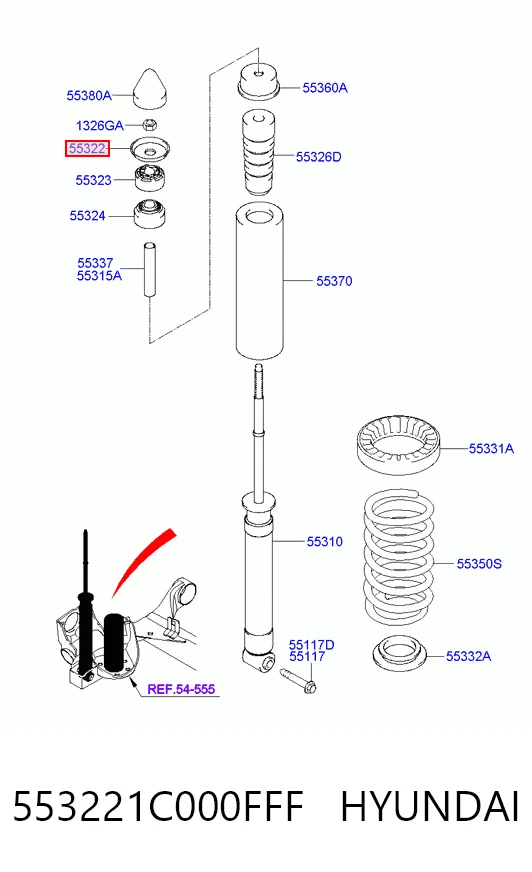 55380A
1326GA
55322
55323
55324
55337
55315A
55360A
55326D
55370
55331A
55310
55350S
55117D
55117
55332A
REF.54-555

553221C000FFF HYUNDAI