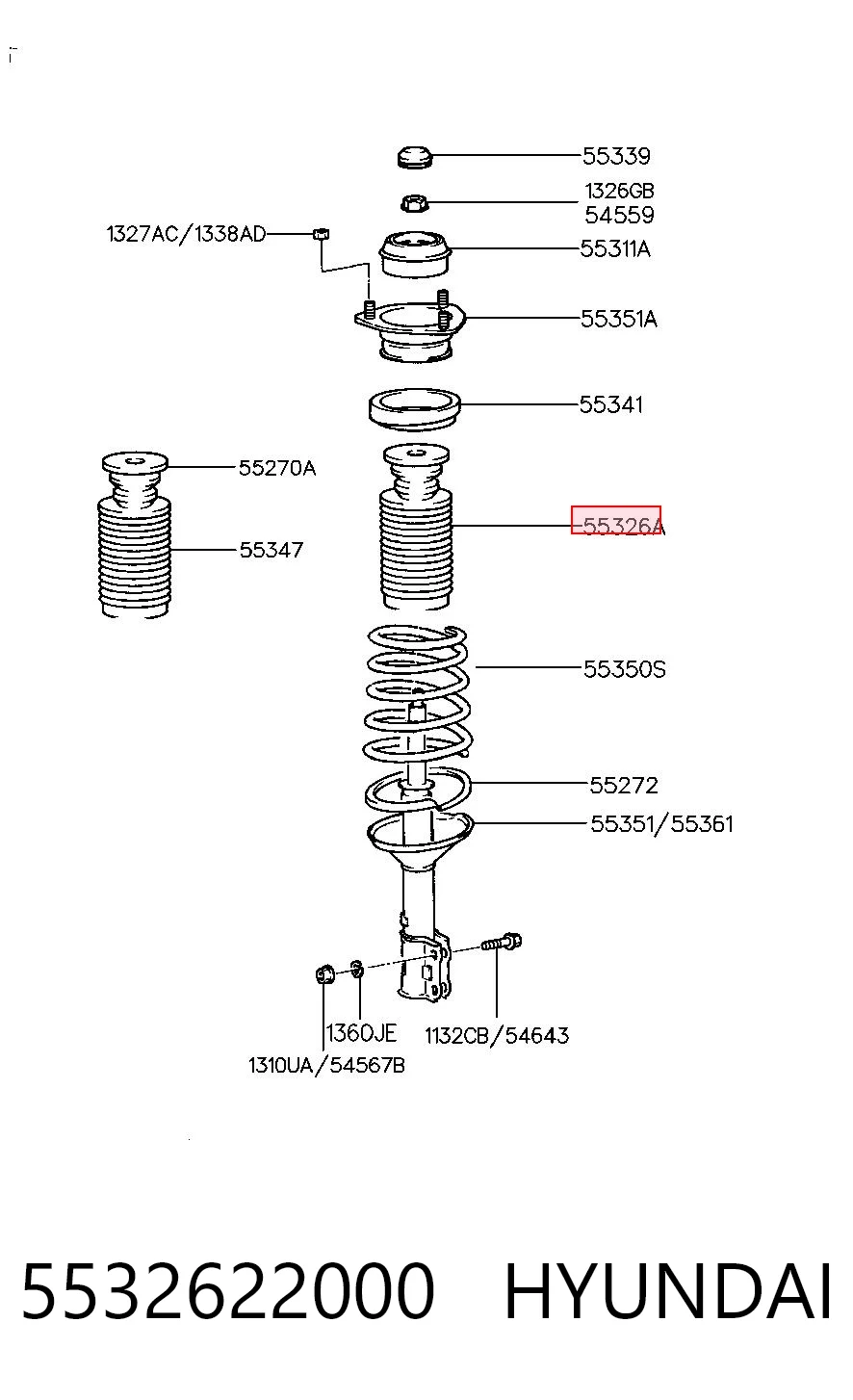 55339
1326GB
54559
1327AC/1338AD
55311A
55351A
55341
55270A
55326A
55347
55350S
55272
55351/55361
1360JE
1132CB/54643
1310UA/54567B

5532622000 HYUNDAI