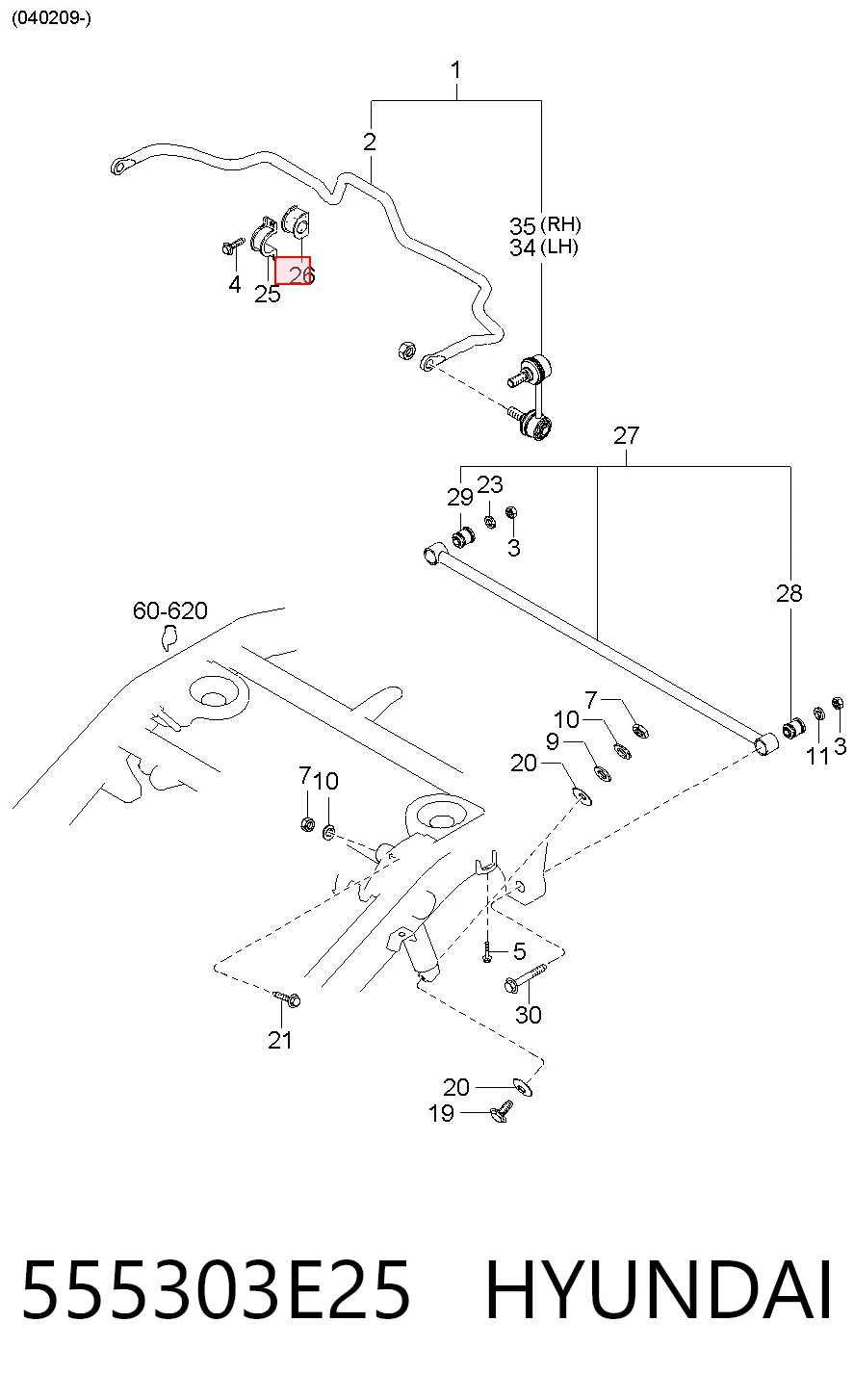 (040209-)

1
2
35 (RH)
34 (LH)
4
25
26
27
29
23
3
28
60-620
7
10
9
20
11
3
7
10
5
30
21
20
19

555303E25 HYUNDAI