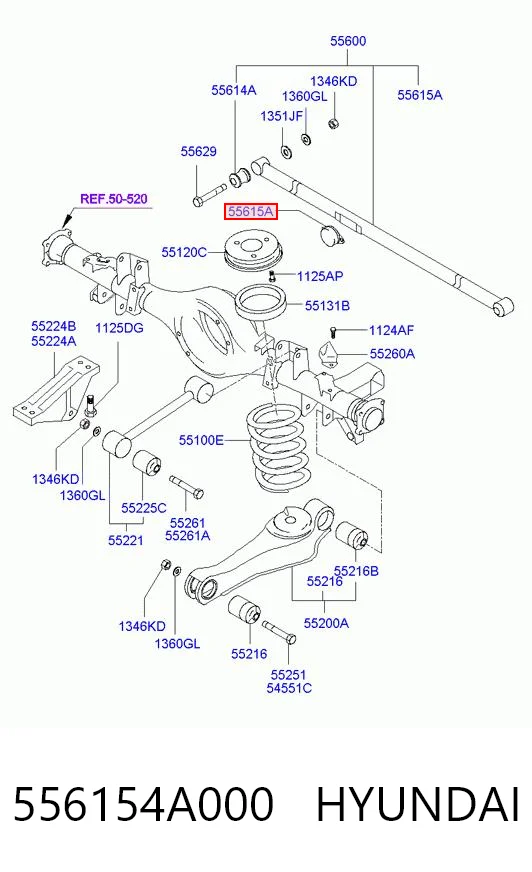 55600
55614A
1346KD
1360GL
55615A
1351JF
55629
REF.50-520
55615A
55120C
1125AP
55131B
55224B
55224A
1125DG
1124AF
55260A
55100E
1346KD
1360GL
55225C
55221
55261
55261A
55216B
55216
1346KD
1360GL
55200A
55216
55251
54551C
556154A000 HYUNDAI