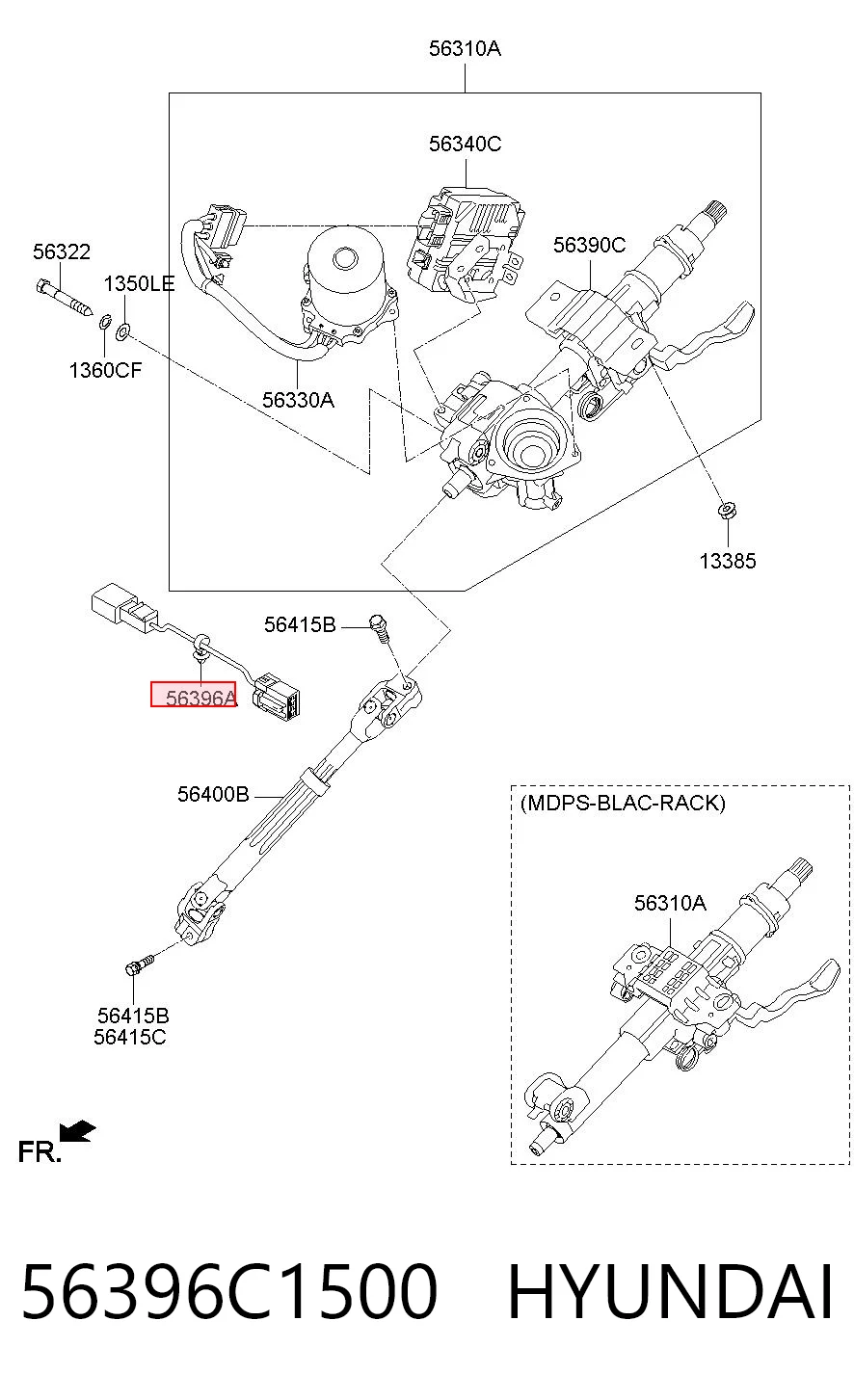 56310A

56340C

56322

1350LE

56390C

1360CF

56330A

13385

56415B

56396A

56400B

(MDPS-BLAC-RACK)

56310A

56415B
56415C

FR.

56396C1500 HYUNDAI