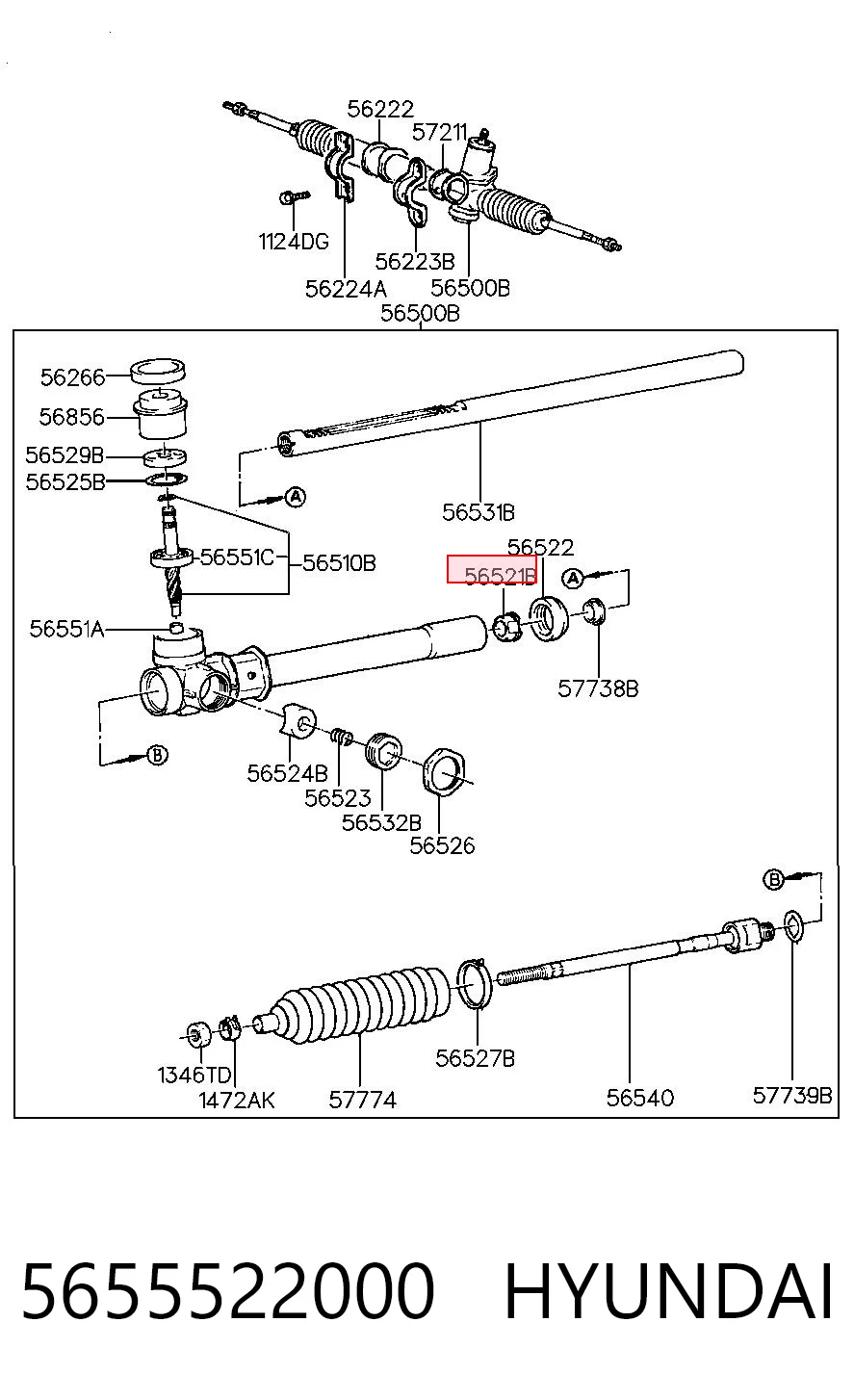 56222
57211
1124DG
56223B
56224A
56500B
56500B
56266
56856
56529B
56525B
A
56531B
56551C
56510B
56522
56521B
A
56551A
57738B
B
56524B
56523
56532B
56526
B
1346TD
1472AK
57774
56527B
56540
57739B

5655522000 HYUNDAI