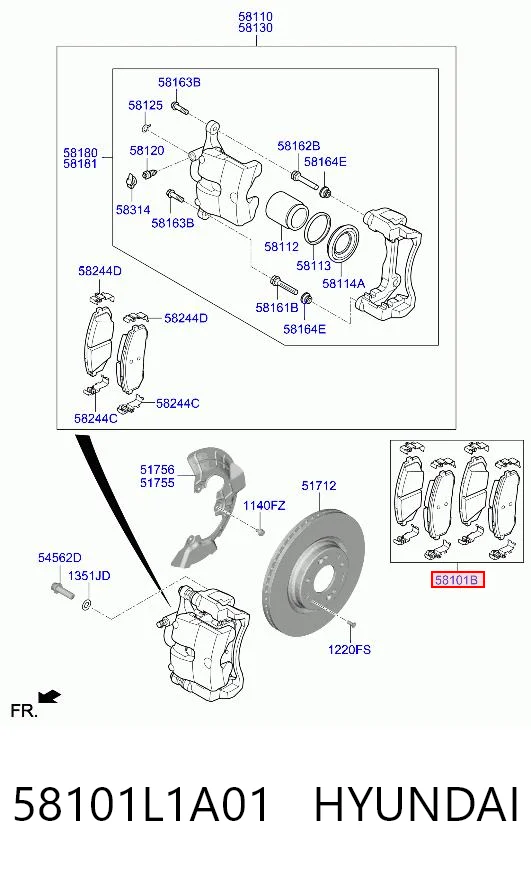 58110
58130

58163B
58125
58180
58181
58120
58314
58163B
58162B
58164E
58112
58113
58114A
58161B
58164E

58244D
58244D
58244C
58244C

51756
51755
1140FZ
51712
54562D
1351JD
1220FS
58101B
FR.

58101L1A01 HYUNDAI