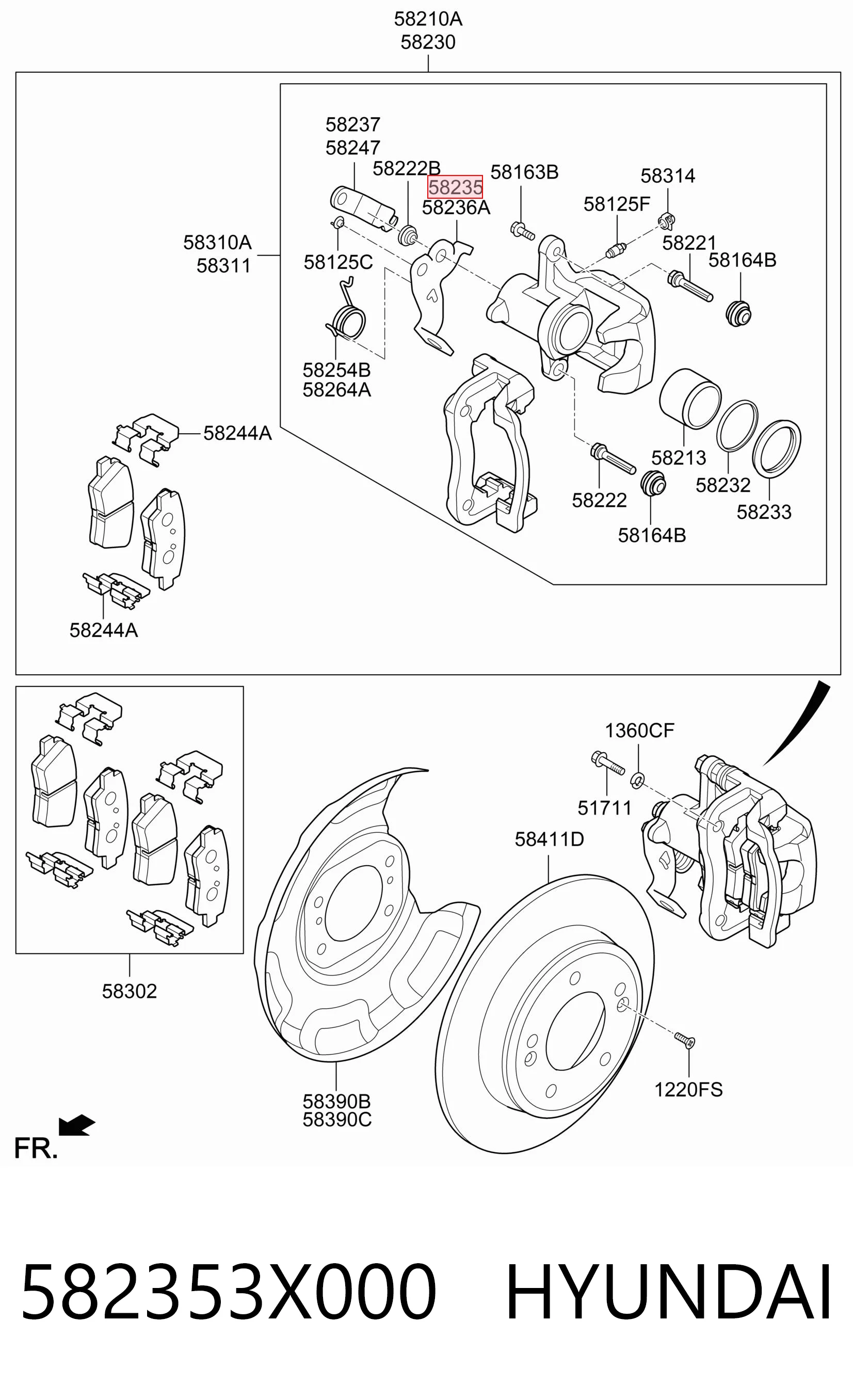 58210A
58230

58237
58247
58222B
58235
58236A
58163B
58314
58125F
58221
58164B
58310A
58311
58125C
58254B
58264A
58244A
58213
58232
58233
58222
58164B
58244A

1360CF
51711
58411D
58302
58390B
58390C
1220FS
FR.

582353X000 HYUNDAI