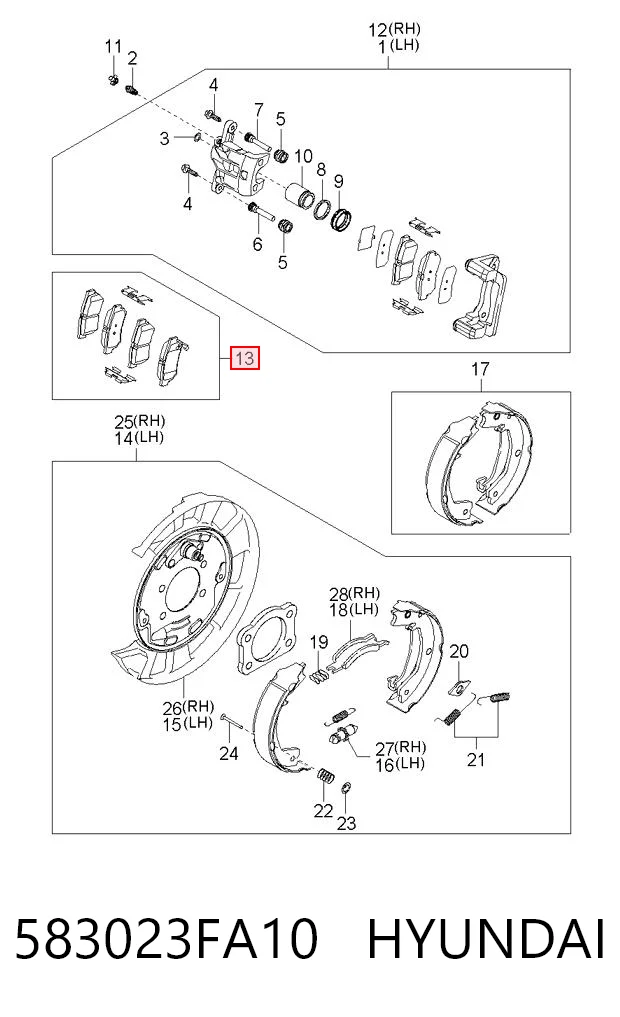 12(RH)
1(LH)
11
2
4
7
5
3
10
8
9
4
6
5
13
17
25(RH)
14(LH)
28(RH)
18(LH)
19
20
26(RH)
15(LH)
24
27(RH)
16(LH)
21
22
23

583023FA10 HYUNDAI