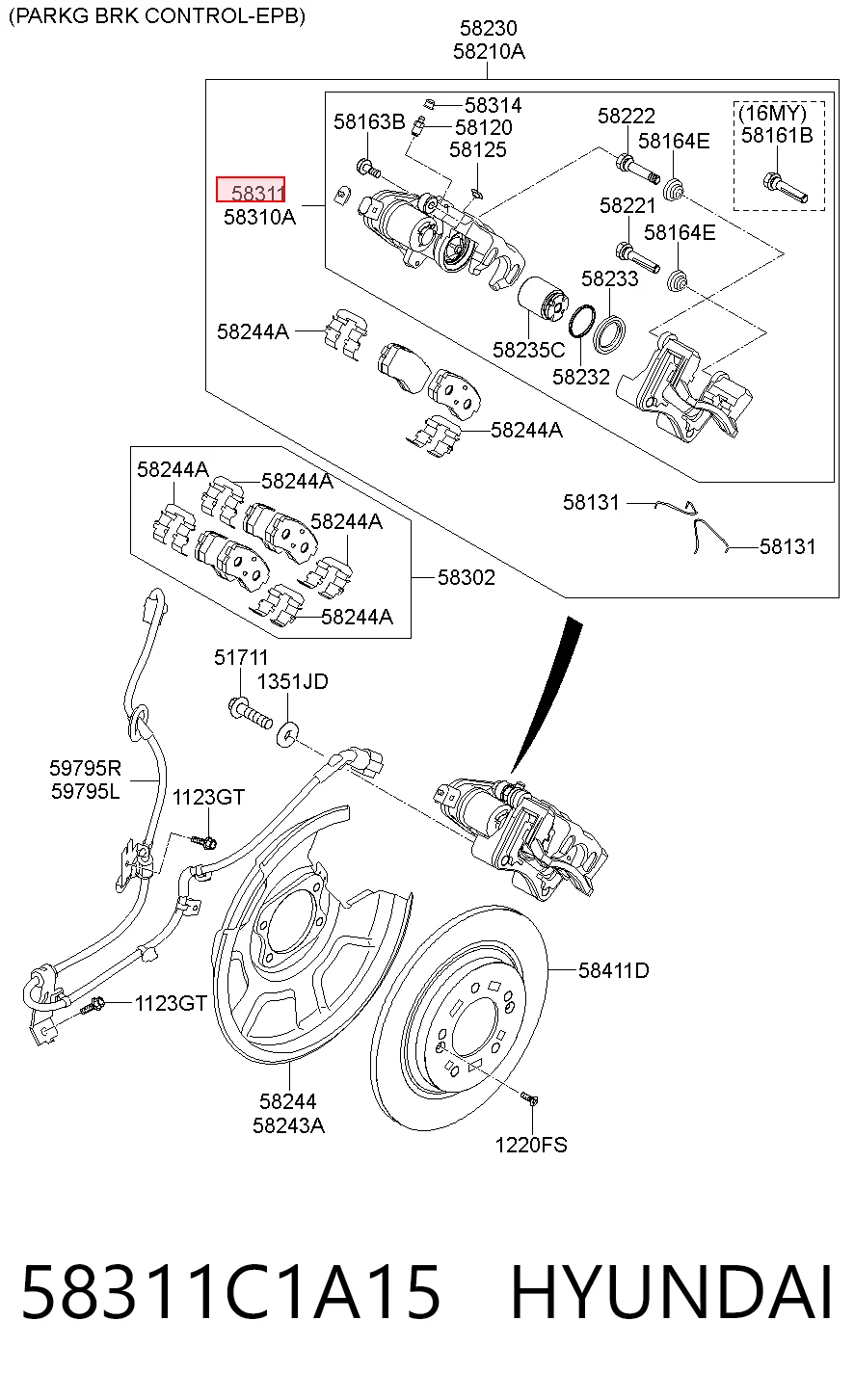 (PARKG BRK CONTROL-EPB)

58230
58210A

58314
58163B
58120
58125
58222
58164E
(16MY)
58161B
58311
58310A
58221
58164E
58233
58244A
58235C
58232
58244A

58244A
58244A
58244A
58244A
58302
58131
58131

51711
1351JD
59795R
59795L
1123GT
1123GT
58411D
58244
58243A
1220FS

58311C1A15 HYUNDAI