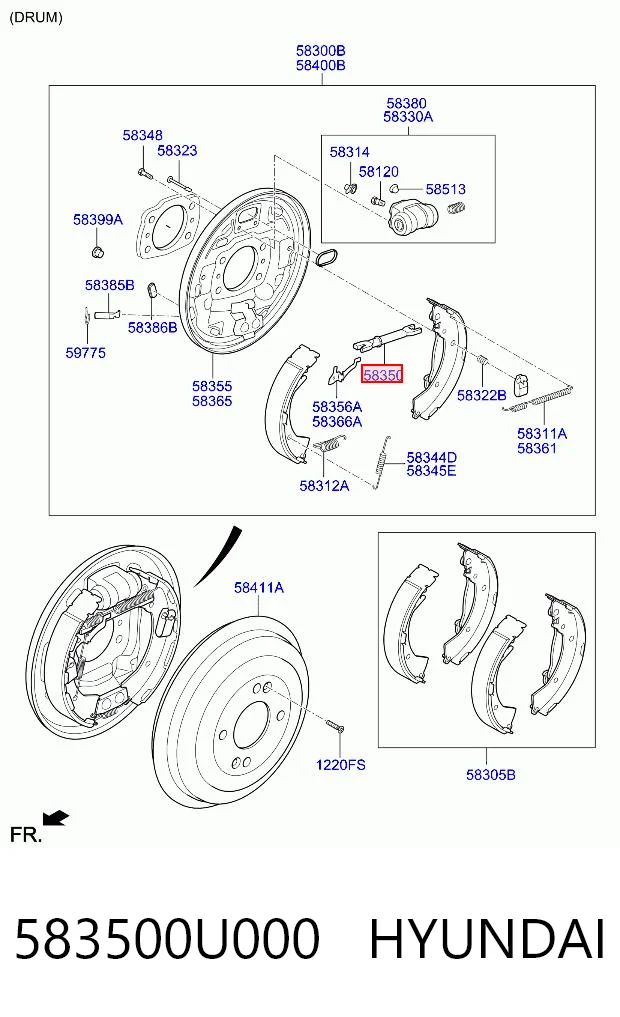 (DRUM)

58300B
58400B

58380
58330A

58348
58323
58314
58120
58513
58399A
58385B
58386B
59775
58355
58365
58350
58356A
58366A
58322B
58311A
58361
58344D
58345E
58312A

58411A
1220FS
58305B

FR.

583500U000 HYUNDAI