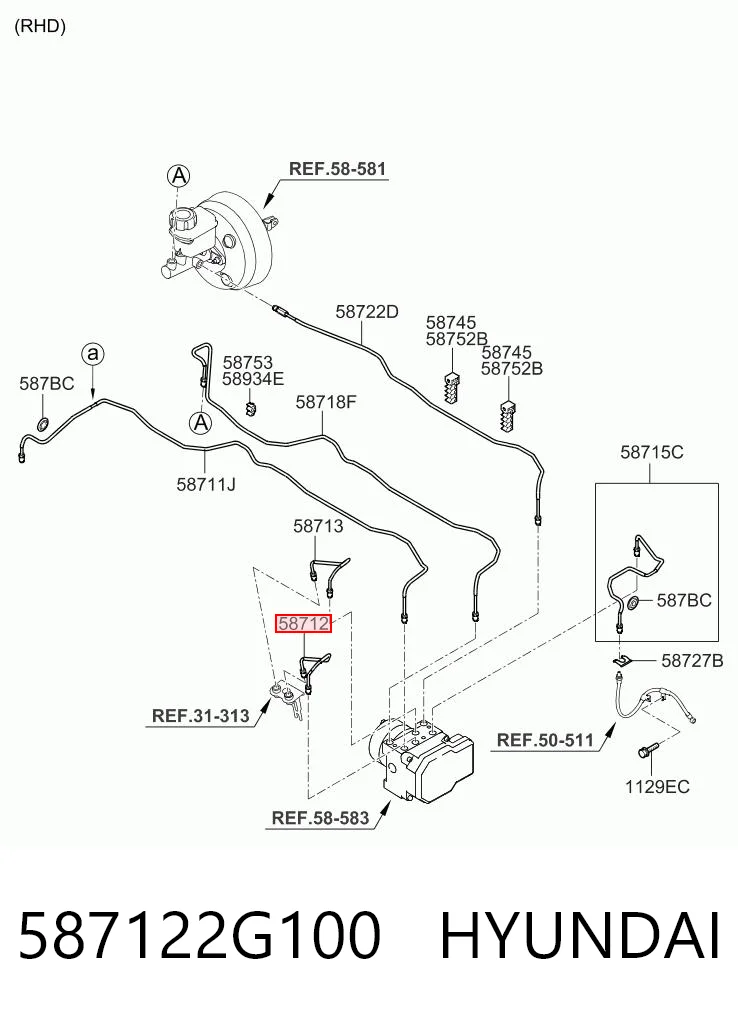 (RHD)

A

REF.58-581

58722D

58745
58752B

58745
58752B

a

58753
58934E

587BC

58718F

A

58711J

58715C

58713

587BC

58712

58727B

REF.31-313

REF.50-511

1129EC

REF.58-583

587122G100 HYUNDAI