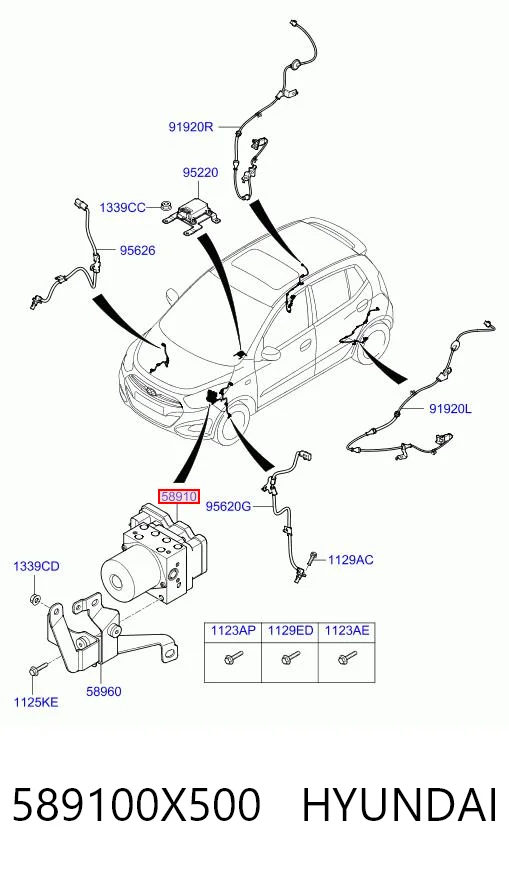 91920R

95220

1339CC

95626

91920L

58910

95620G

1129AC

1339CD

| 1123AP | 1129ED | 1123AE |
|---|---|---|
| | | |

1125KE

58960

589100X500 HYUNDAI