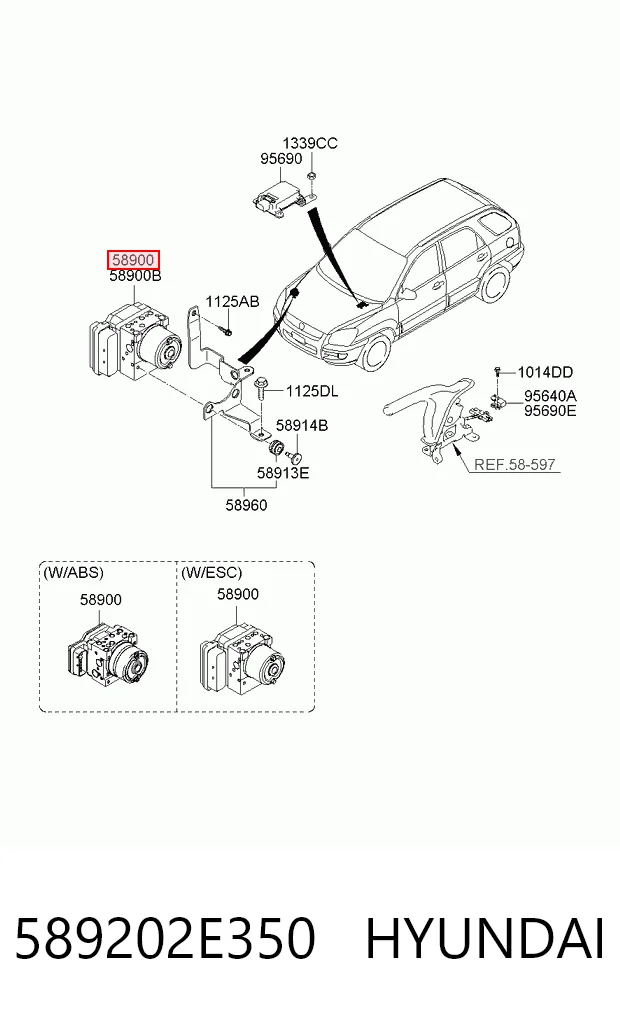 1339CC
95690
58900
58900B
1125AB
1125DL
58914B
58913E
58960
1014DD
95640A
95690E
REF.58-597

(W/ABS)
58900
(W/ESC)
58900

589202E350 HYUNDAI