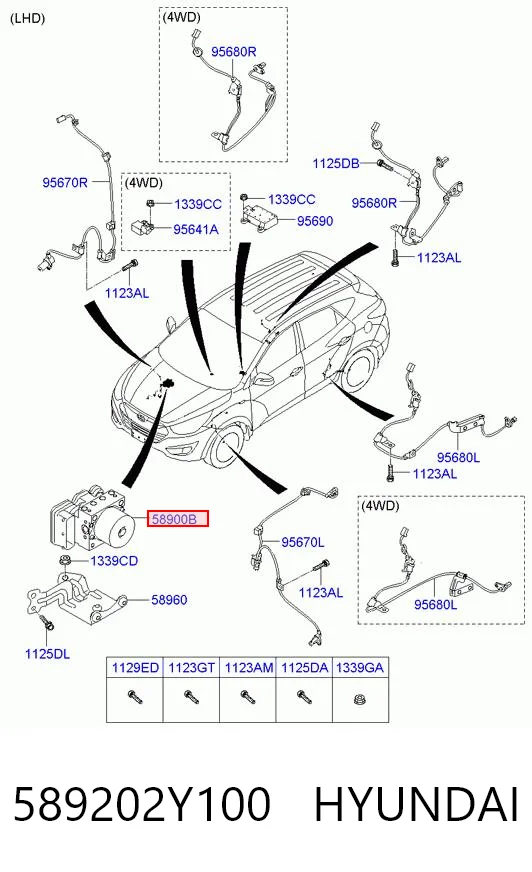 (LHD)

(4WD)
95680R

95670R

(4WD)
1339CC
95641A

1339CC
95690

1125DB
95680R
1123AL

1123AL

95680L
1123AL

58900B
1339CD
58960
1125DL

95670L
1123AL

(4WD)
95680L

| 1129ED | 1123GT | 1123AM | 1125DA | 1339GA |
|---|---|---|---|---|
| | | | | |

589202Y100 HYUNDAI