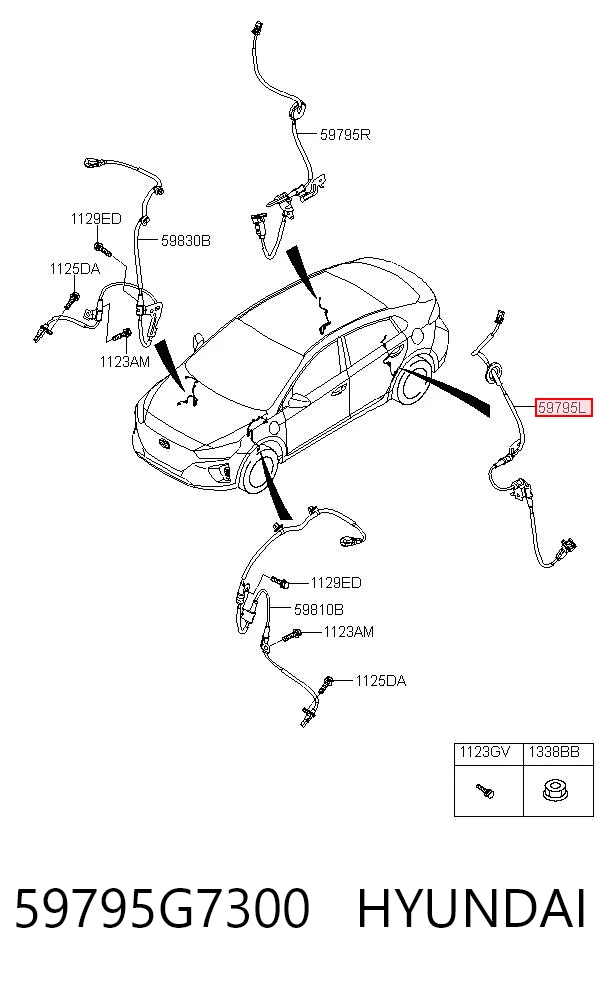 59795R

1129ED

59830B

1125DA

1123AM

59795L

1129ED

59810B

1123AM

1125DA

| 1123GV | 1338BB |
|---|---|
| | |

59795G7300 HYUNDAI