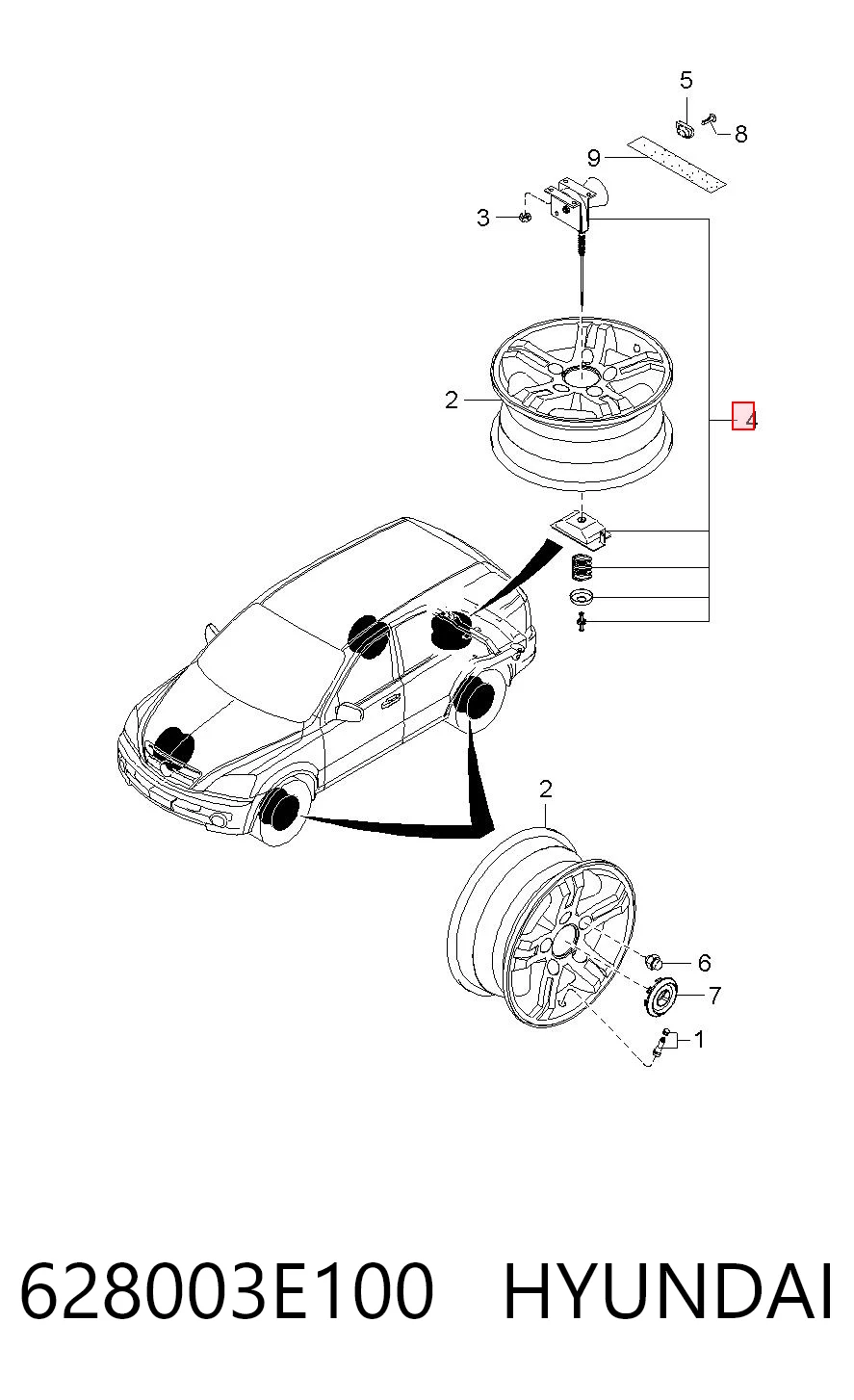 5
8
9
3
2
4
2
6
7
1

628003E100 HYUNDAI