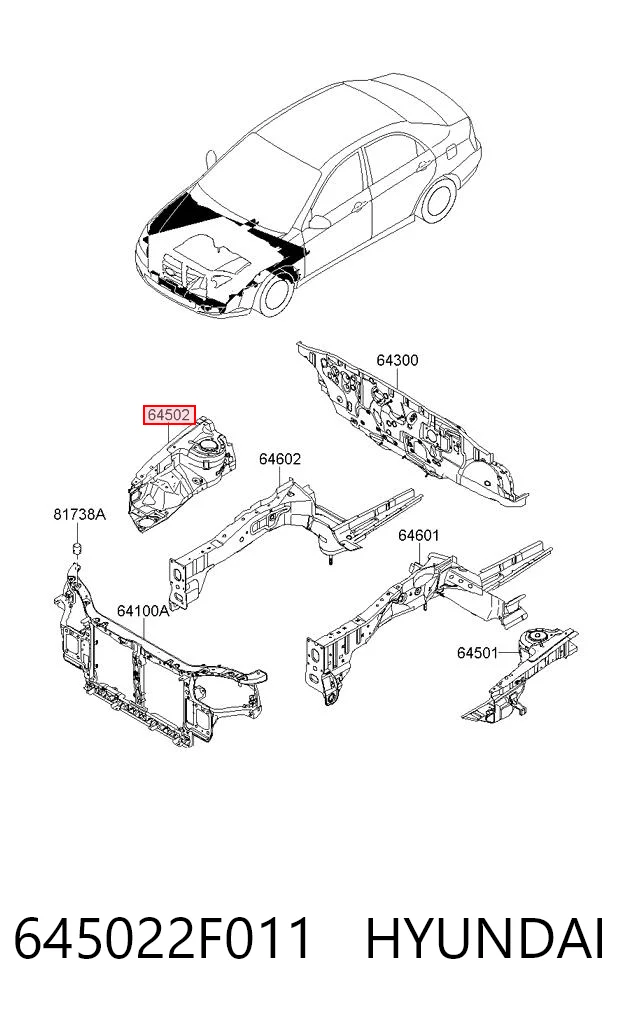 64300

64502

64602

81738A

64601

64100A

64501

645022F011 HYUNDAI