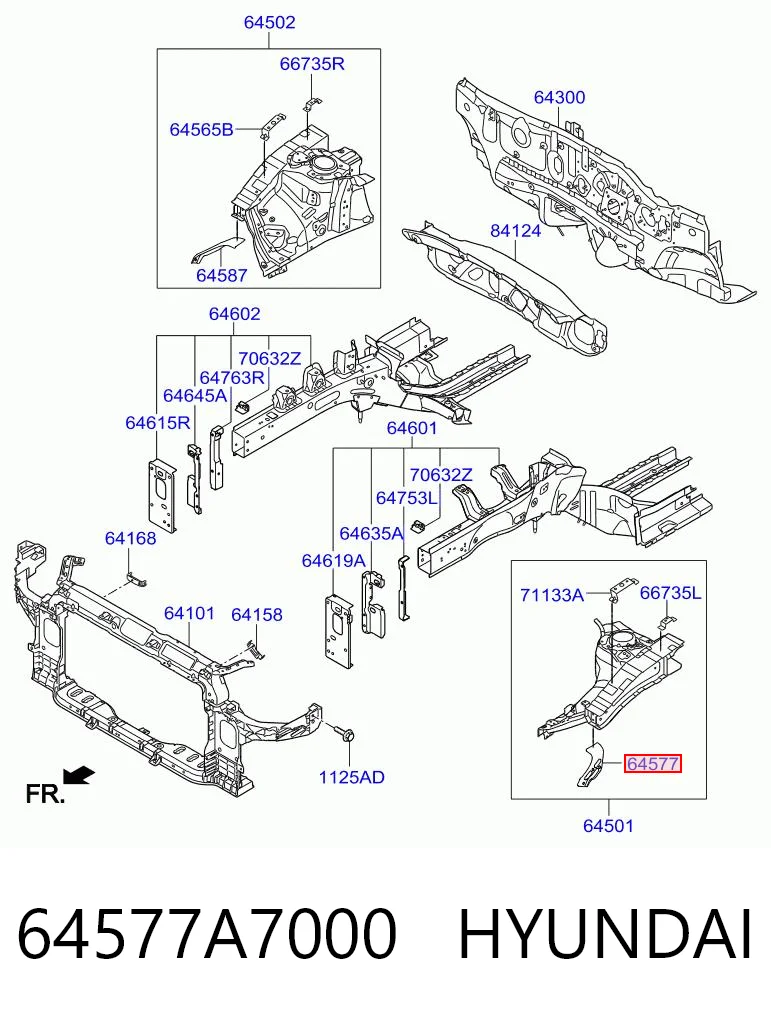 64502
66735R
64565B
64587
64300
84124
64602
70632Z
64763R
64645A
64615R
64601
70632Z
64753L
64635A
64619A
64168
64101
64158
1125AD
71133A
66735L
64577
64501
FR.

64577A7000 HYUNDAI