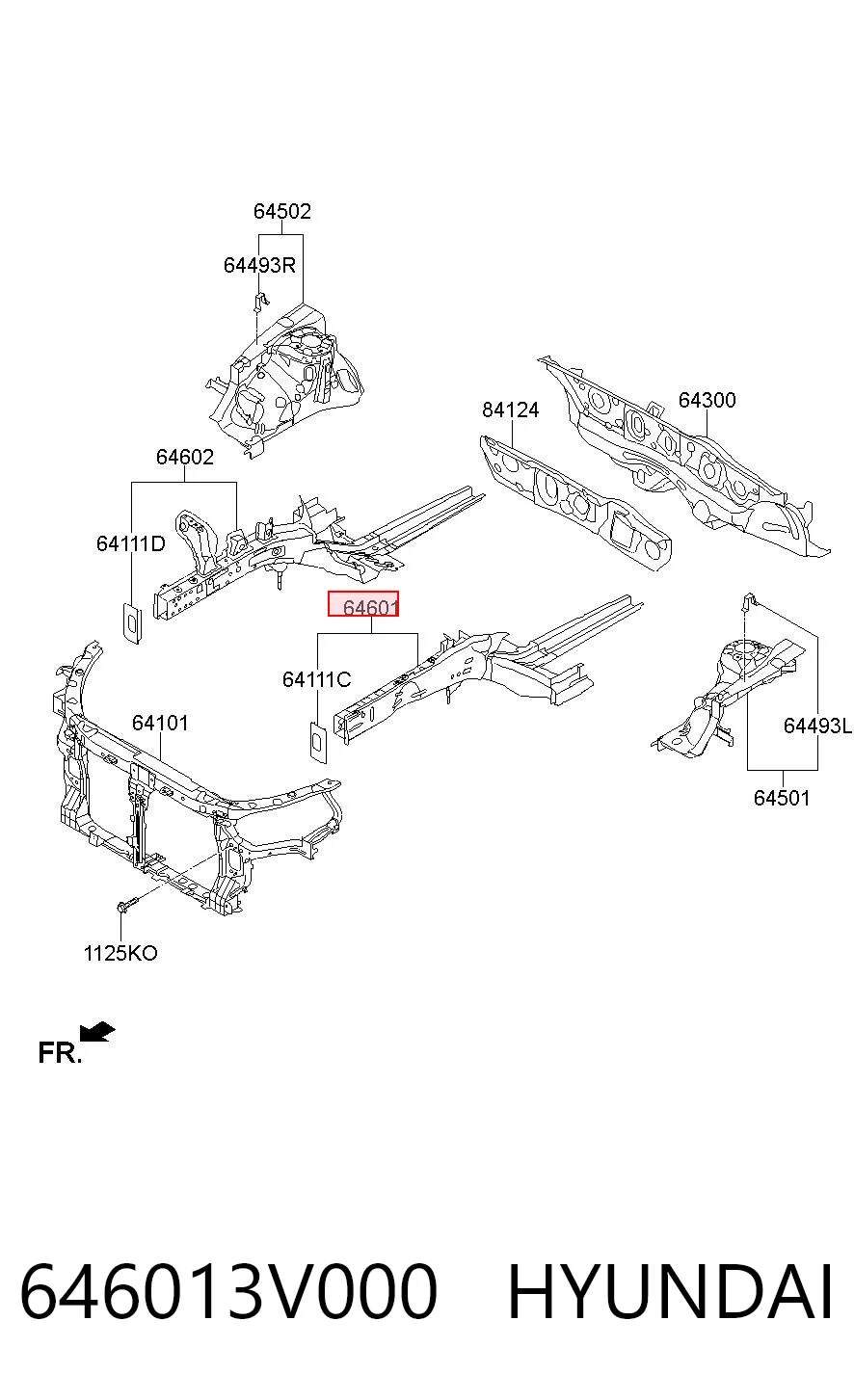 64502
64493R
84124
64300
64602
64111D
64601
64111C
64101
64493L
64501
1125KO
FR.

646013V000 HYUNDAI