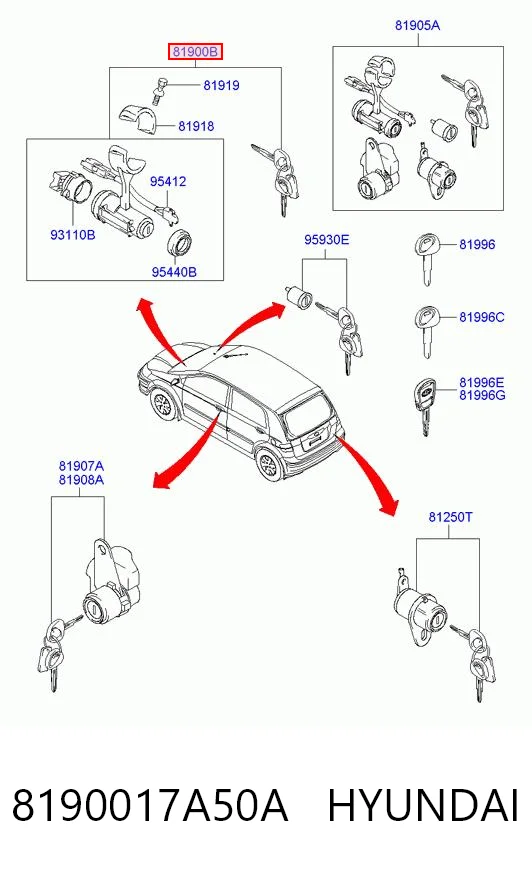 81900B
81919
81918
95412
93110B
95440B
81905A
95930E
81996
81996C
81996E
81996G
81907A
81908A
81250T

8190017A50A HYUNDAI