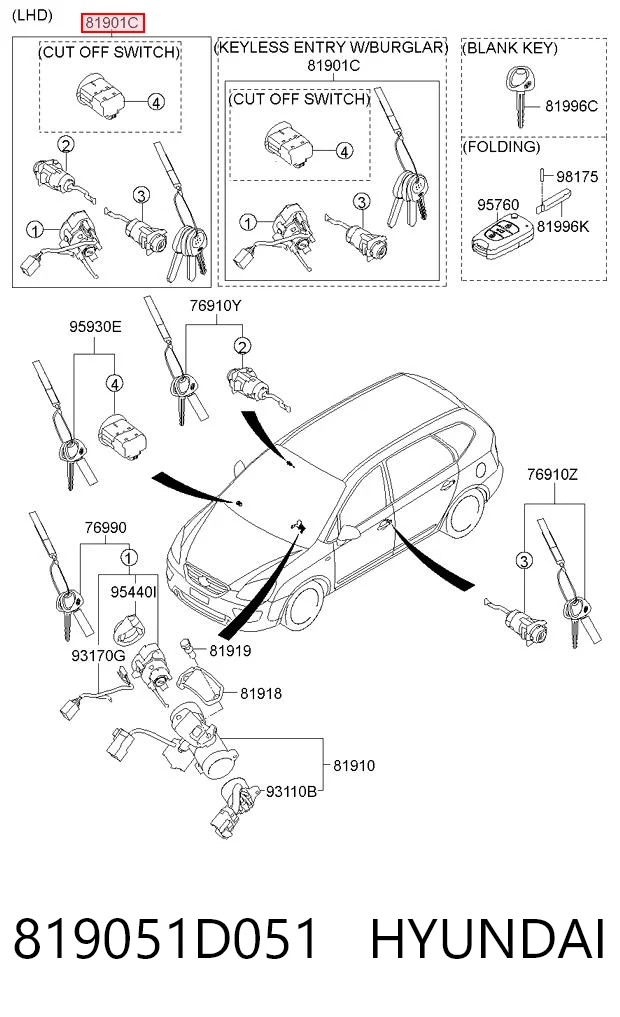 (LHD)
81901C
(CUT OFF SWITCH)
4
2
3
1
(KEYLESS ENTRY W/BURGLAR)
81901C
(CUT OFF SWITCH)
4
1
3
(BLANK KEY)
81996C
(FOLDING)
98175
95760
81996K
95930E
4
76910Y
2
76910Z
3
76990
1
95440I
93170G
81919
81918
81910
93110B
819051D051 HYUNDAI