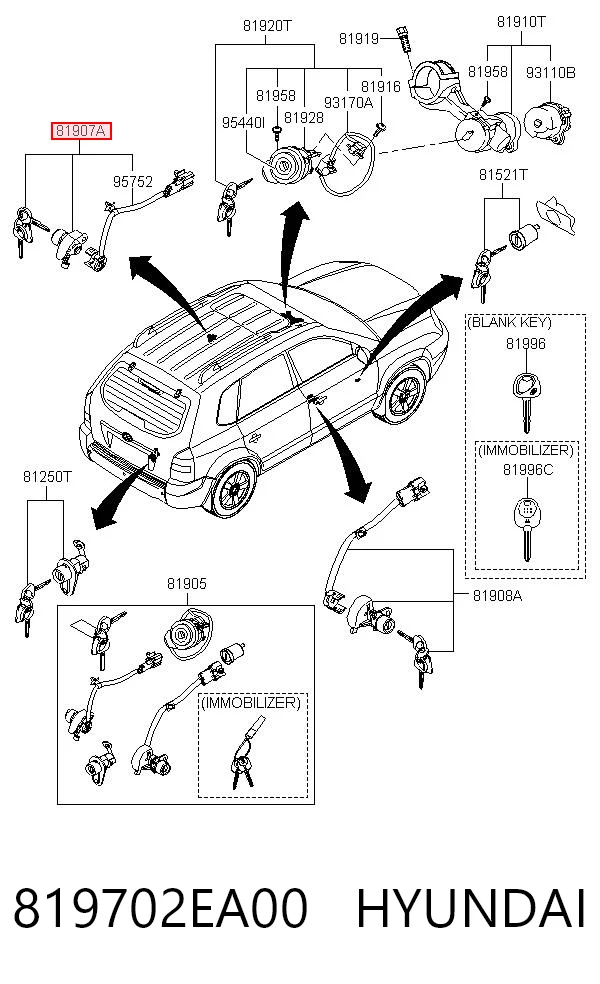 81920T
81919
81910T
81958
81916
81958
93110B
95440I
81928
93170A
81907A
95752
81521T
(BLANK KEY)
81996
(IMMOBILIZER)
81996C
81250T
81905
81908A
(IMMOBILIZER)

819702EA00 HYUNDAI