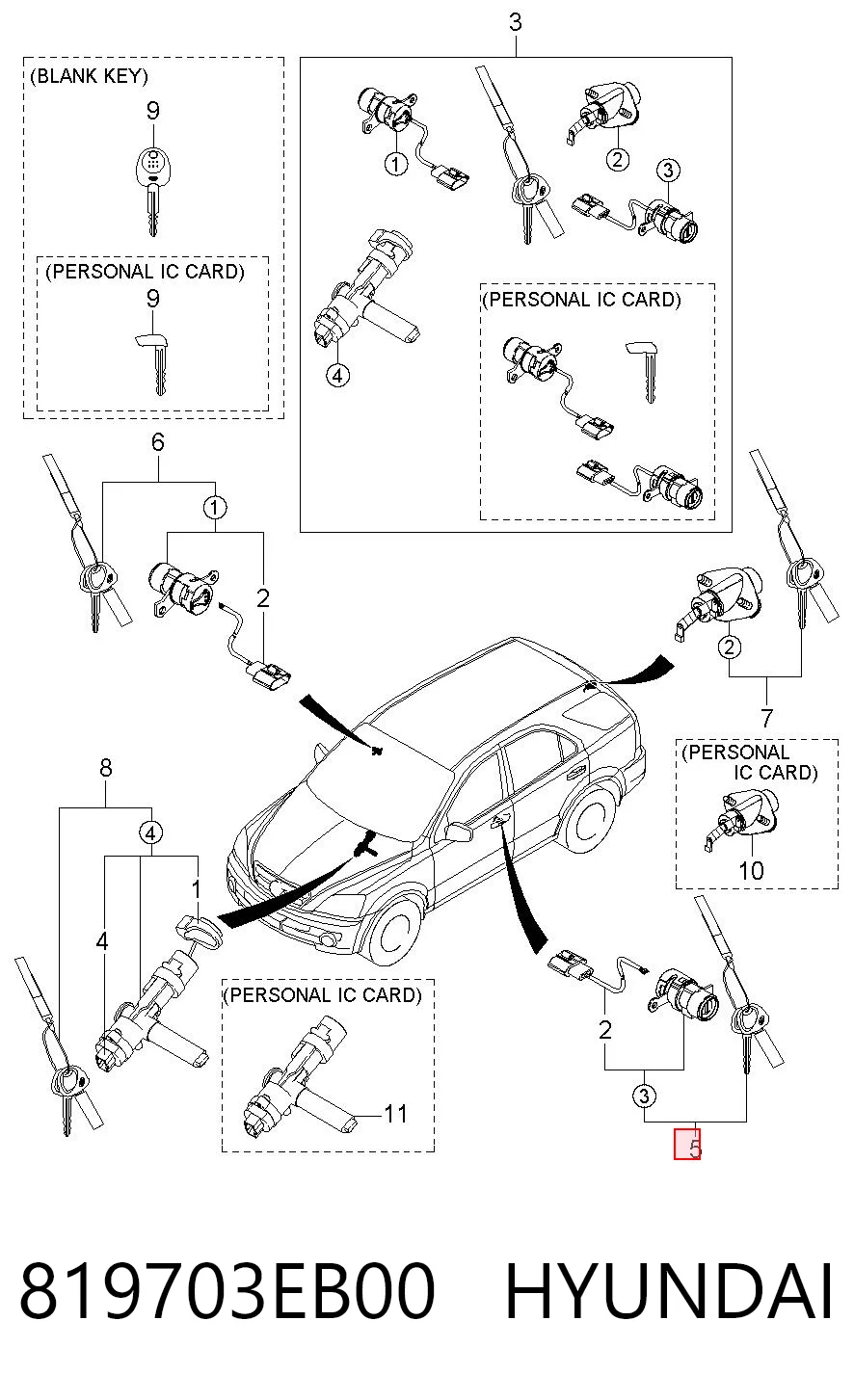 (BLANK KEY)
9
(PERSONAL IC CARD)
9
3
1
2
3
4
(PERSONAL IC CARD)
6
1
2
2
7
(PERSONAL IC CARD)
10
8
4
1
4
(PERSONAL IC CARD)
11
2
3
5
819703EB00 HYUNDAI