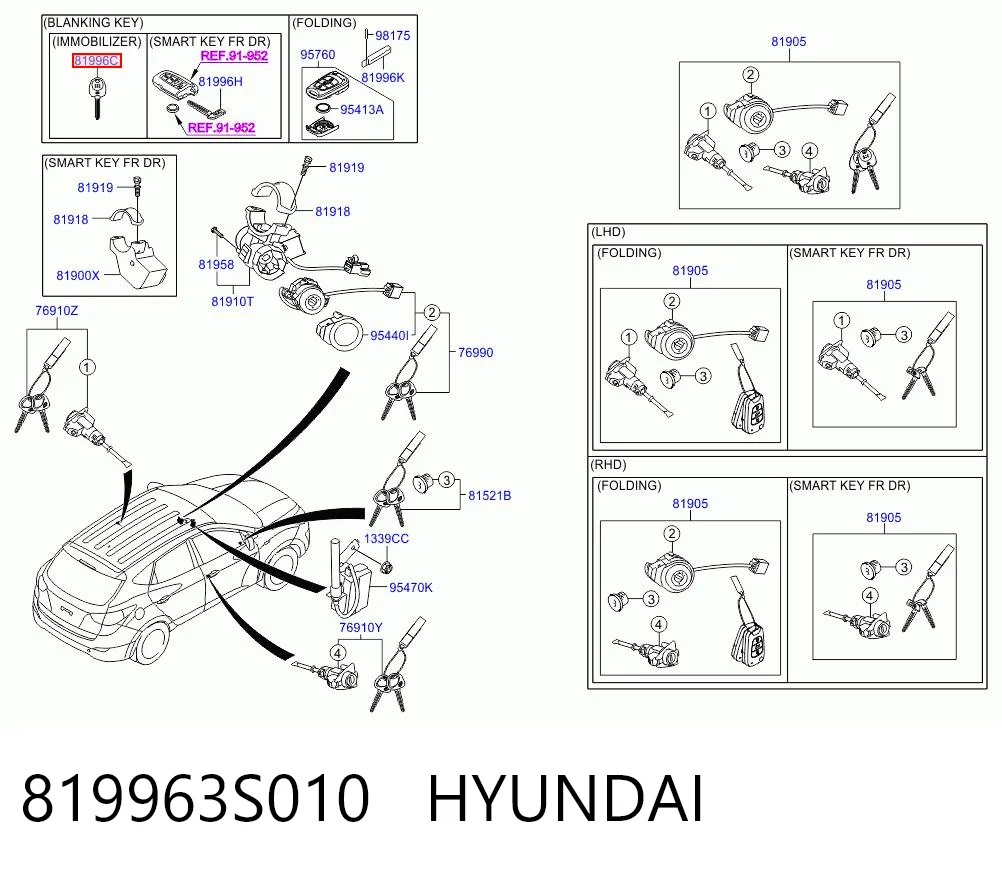 (BLANKING KEY)
(IMMOBILIZER)
81996C
(SMART KEY FR DR)
REF.91-952
81996H
REF.91-952
(FOLDING)
98175
95760
81996K
95413A

(SMART KEY FR DR)
81919
81918
81900X

81919
81918
81958
81910T
95440I
2
76990
76910Z
1
3
81521B
1339CC
95470K
76910Y
4

81905
2
1
3
4

(LHD)
(FOLDING)
81905
2
1
3
(SMART KEY FR DR)
81905
1
3

(RHD)
(FOLDING)
81905
2
3
4
(SMART KEY FR DR)
81905
3
4

819963S010 HYUNDAI