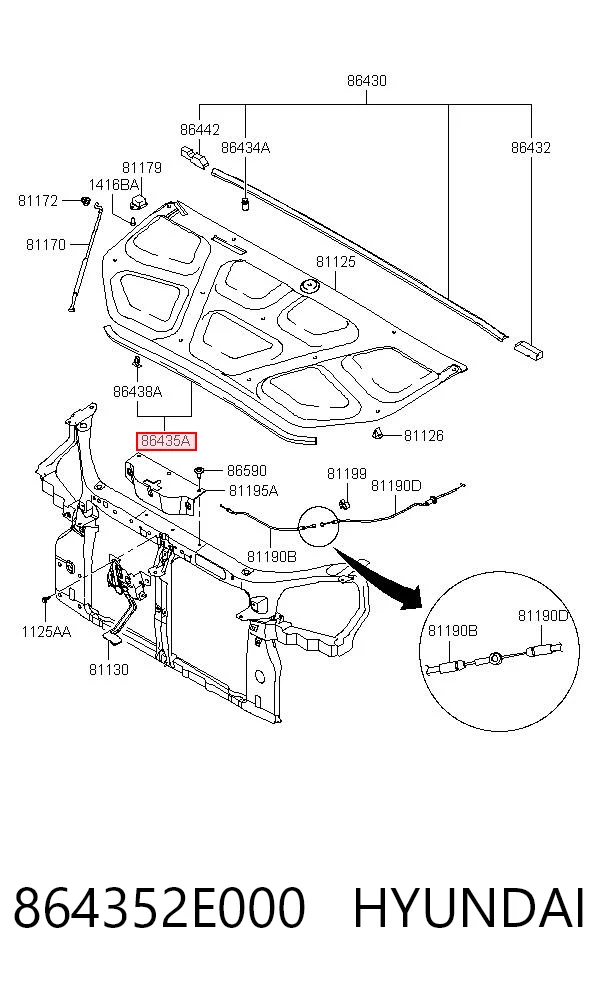 86430
86442
86434A
86432
81179
1416BA
81172
81170
81125
86438A
86435A
81126
86590
81195A
81199
81190D
81190B
1125AA
81130
81190B
81190D

864352E000 HYUNDAI